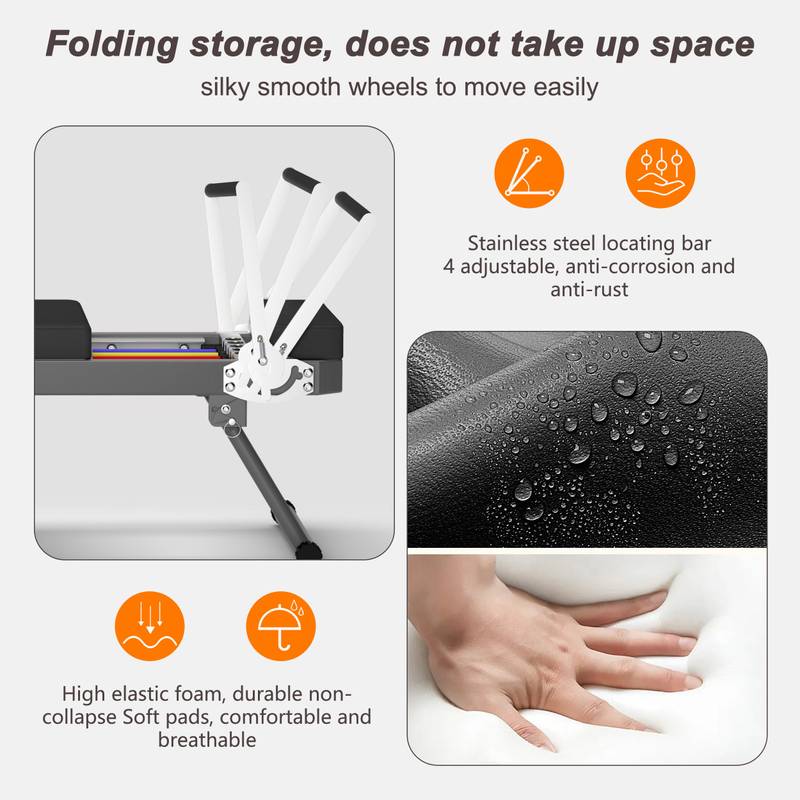 Folding storage, does not take up space
silky smooth wheels to move easily

Stainless steel locating bar 4 adjustable, anti-corrosion and anti-rust

High elastic foam, durable non-collapse Soft pads, comfortable and breathable