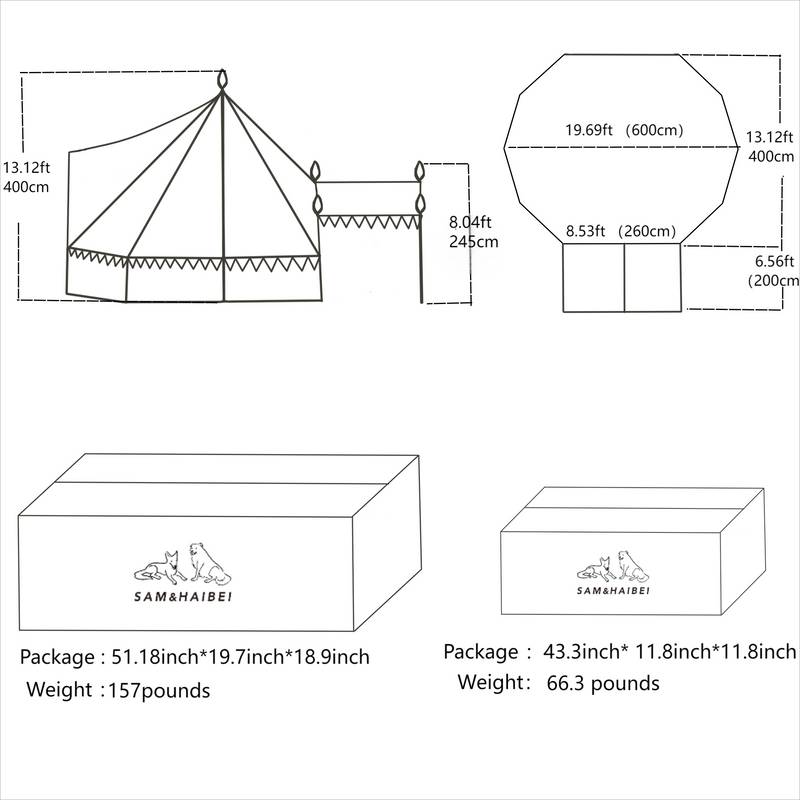 13.12ft
400cm

8.04ft
245cm

19.69ft (600cm)

13.12ft
400cm

8.53ft (260cm)

6.56ft
(200cm

SAM&HAIBEI

Package : 51.18inch*19.7inch*18.9inch
Weight :157pounds

SAM&HAIBEI

Package : 43.3inch* 11.8inch*11.8inch
Weight: 66.3 pounds