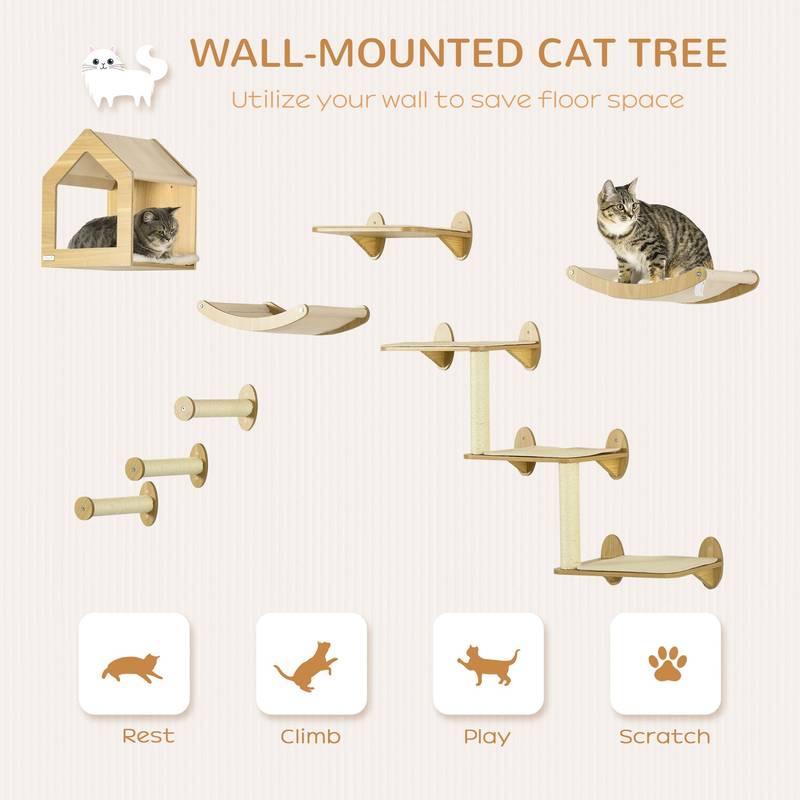 WALL-MOUNTED CAT TREE

Utilize your wall to save floor space

Rest

Climb

Play

Scratch