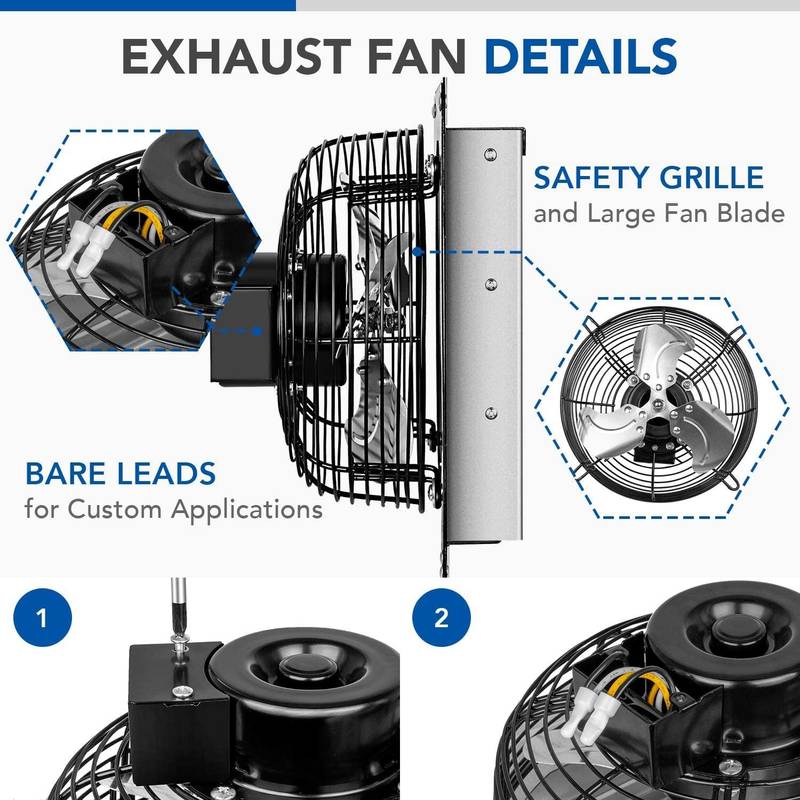 EXHAUST FAN DETAILS

SAFETY GRILLE
and Large Fan Blade

BARE LEADS
for Custom Applications

1

2