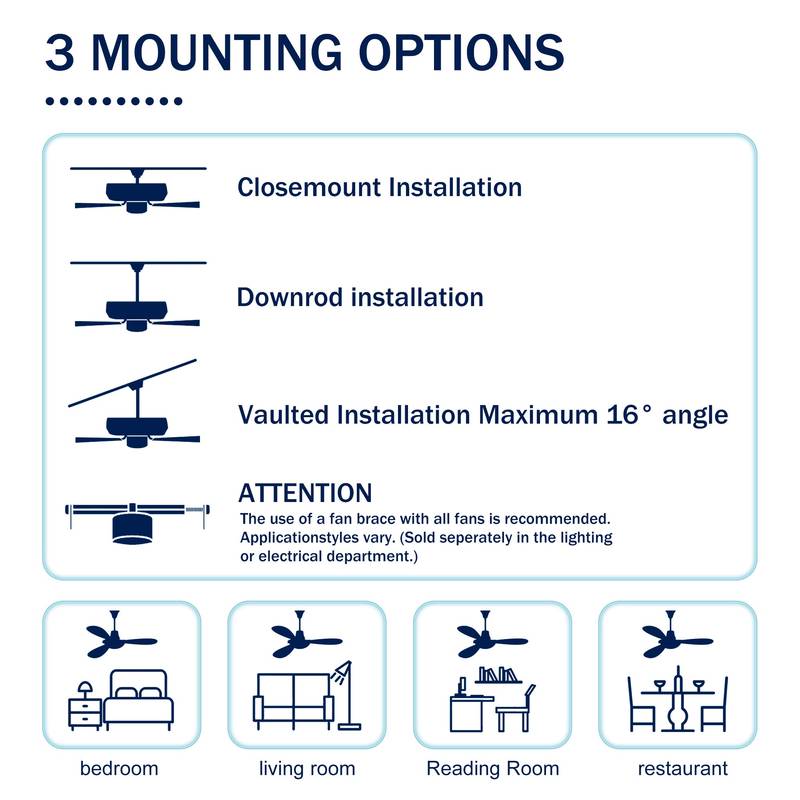 3 MOUNTING OPTIONS

Closemount Installation

Downrod installation

Vaulted Installation Maximum 16° angle

ATTENTION
The use of a fan brace with all fans is recommended. Applicationstyles vary. (Sold seperately in the lighting or electrical department.)

bedroom

living room

Reading Room

restaurant