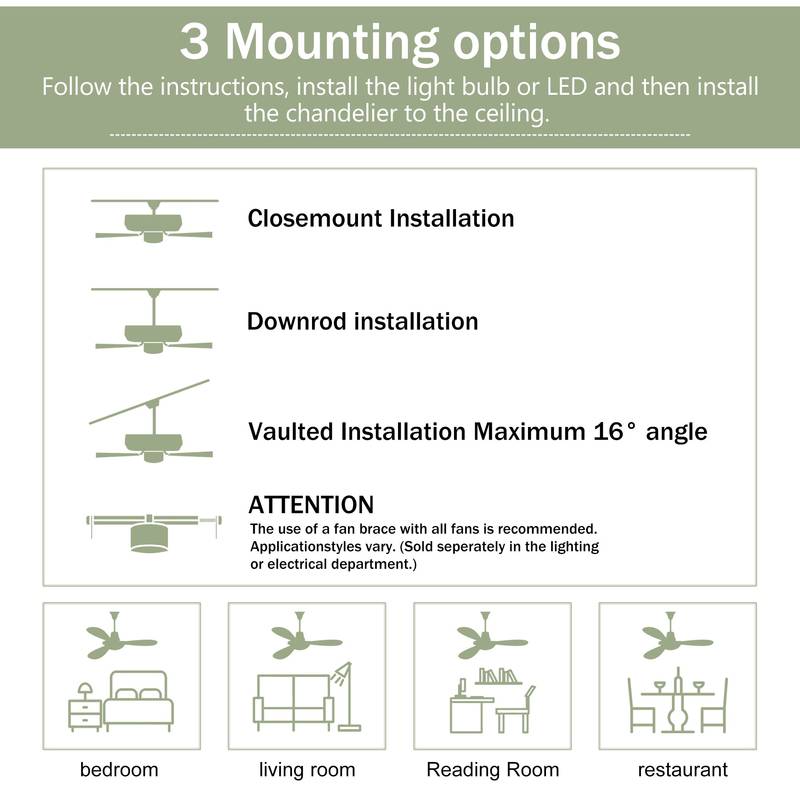 3 Mounting options

Follow the instructions, install the light bulb or LED and then install the chandelier to the ceiling.

Closemount Installation

Downrod installation

Vaulted Installation Maximum 16° angle

ATTENTION
The use of a fan brace with all fans is recommended. Applicationstyles vary. (Sold seperately in the lighting or electrical department.)

bedroom

living room

Reading Room

restaurant