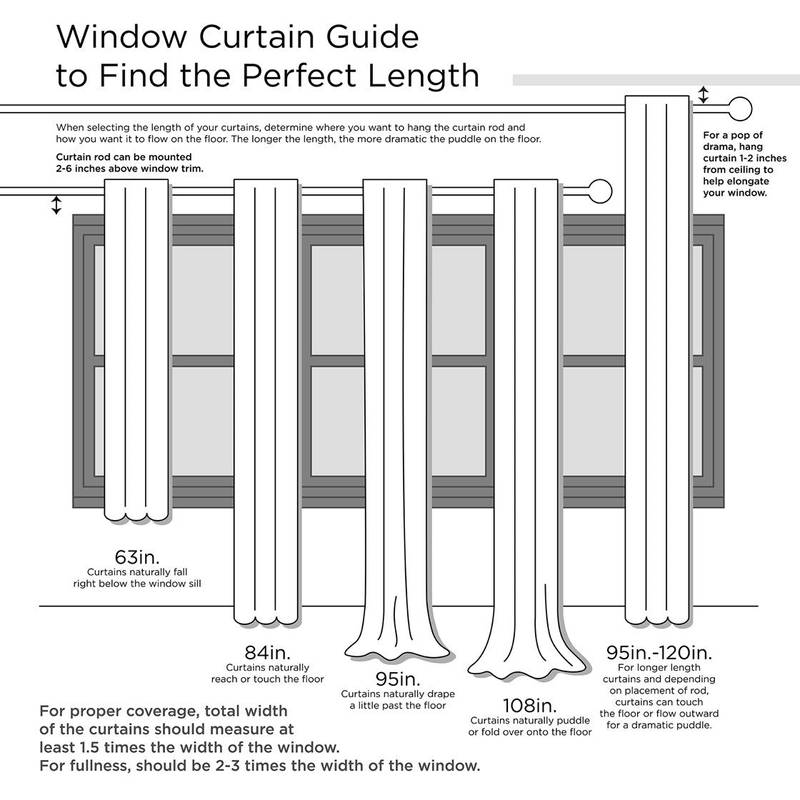 Window Curtain Guide
to Find the Perfect Length

When selecting the length of your curtains, determine where you want to hang the curtain rod and how you want it to flow on the floor. The longer the length, the more dramatic the puddle on the floor.

Curtain rod can be mounted 2-6 inches above window trim.

For a pop of drama, hang curtain 1-2 inches from ceiling to help elongate your window.

63in.
Curtains naturally fall right below the window sill

84in.
Curtains naturally reach or touch the floor

95in.
Curtains naturally drape a little past the floor

108in.
Curtains naturally puddle or fold over onto the floor

95in.-120in.
For longer length curtains and depending on placement of rod, curtains can touch the floor or flow outward for a dramatic puddle.

For proper coverage, total width of the curtains should measure at least 1.5 times the width of the window.
For fullness, should be 2-3 times the width of the window.