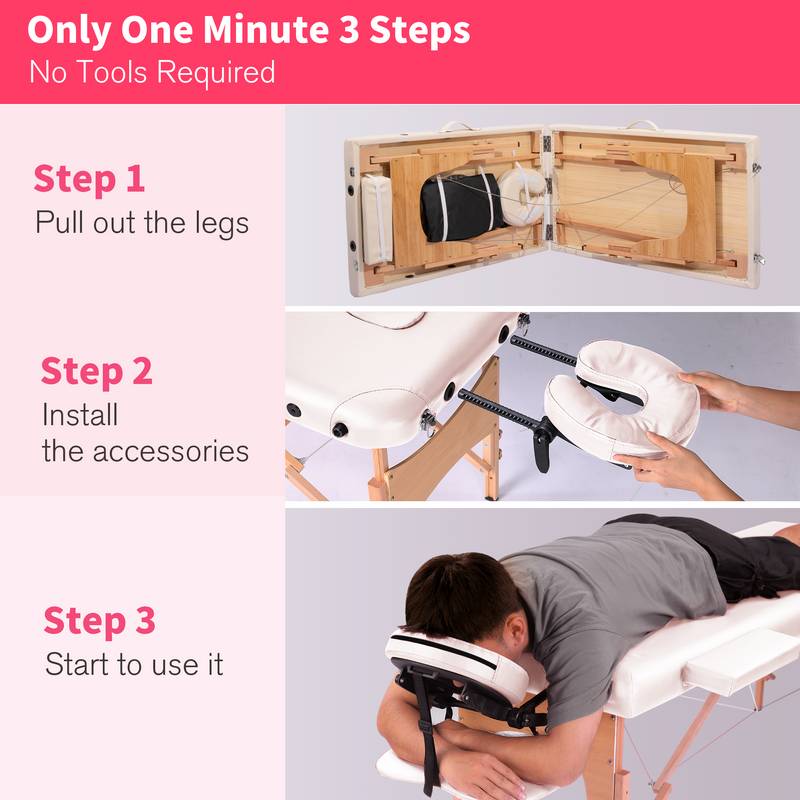 Only One Minute 3 Steps
No Tools Required

Step 1
Pull out the legs

Step 2
Install
the accessories

Step 3
Start to use it