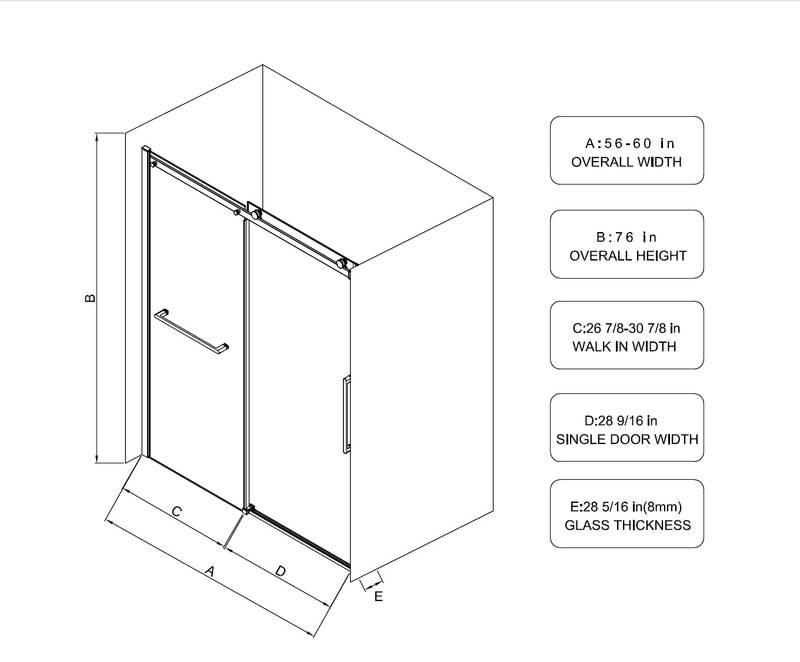 B

C

A

D

E

A:56-60 in
OVERALL WIDTH

B:76 in
OVERALL HEIGHT

C:26 7/8-30 7/8 in
WALK IN WIDTH

D:28 9/16 in
SINGLE DOOR WIDTH

E:28 5/16 in(8mm)
GLASS THICKNESS