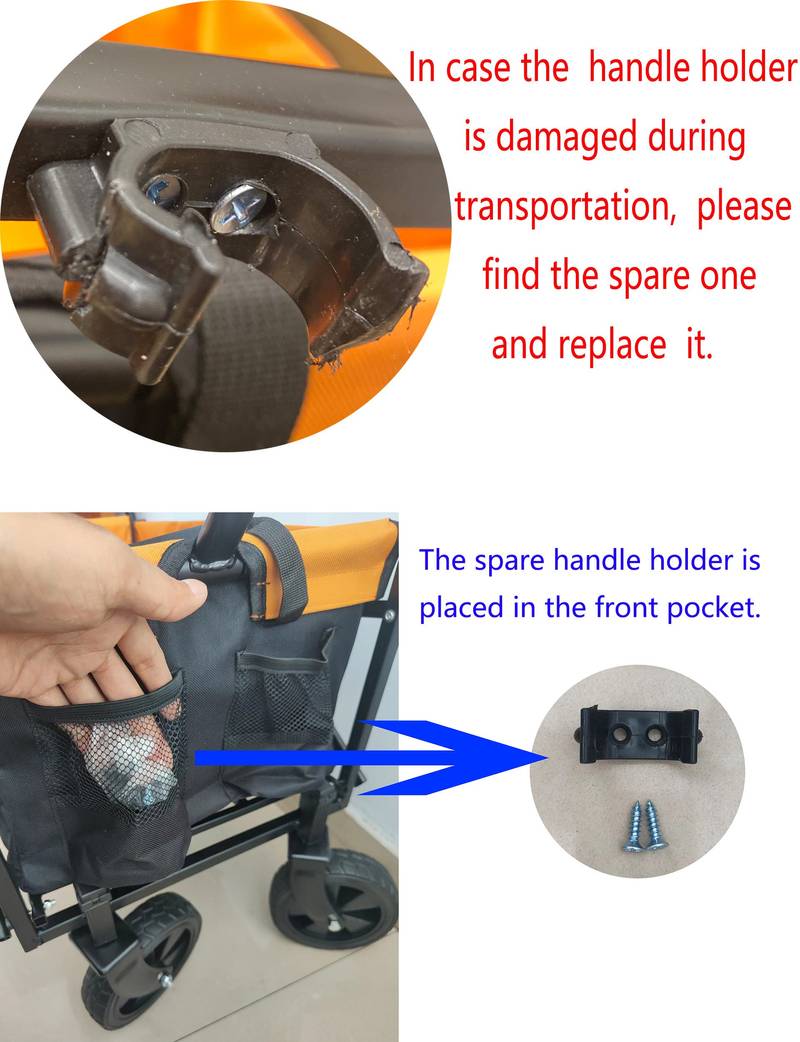 In case the handle holder is damaged during transportation, please find the spare one and replace it.

The spare handle holder is placed in the front pocket.