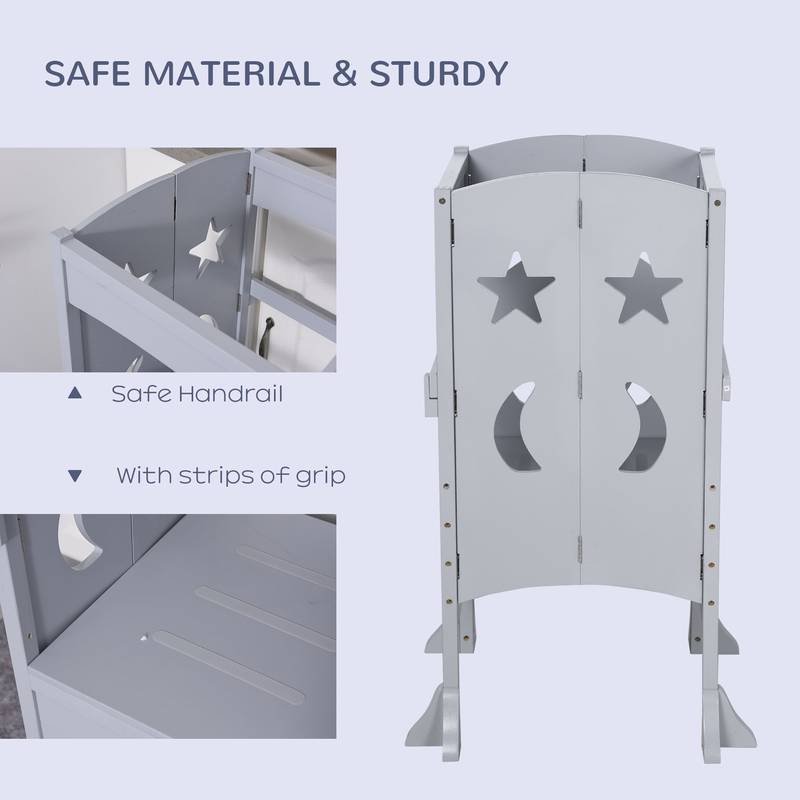 SAFE MATERIAL & STURDY

▲ Safe Handrail

▼ With strips of grip