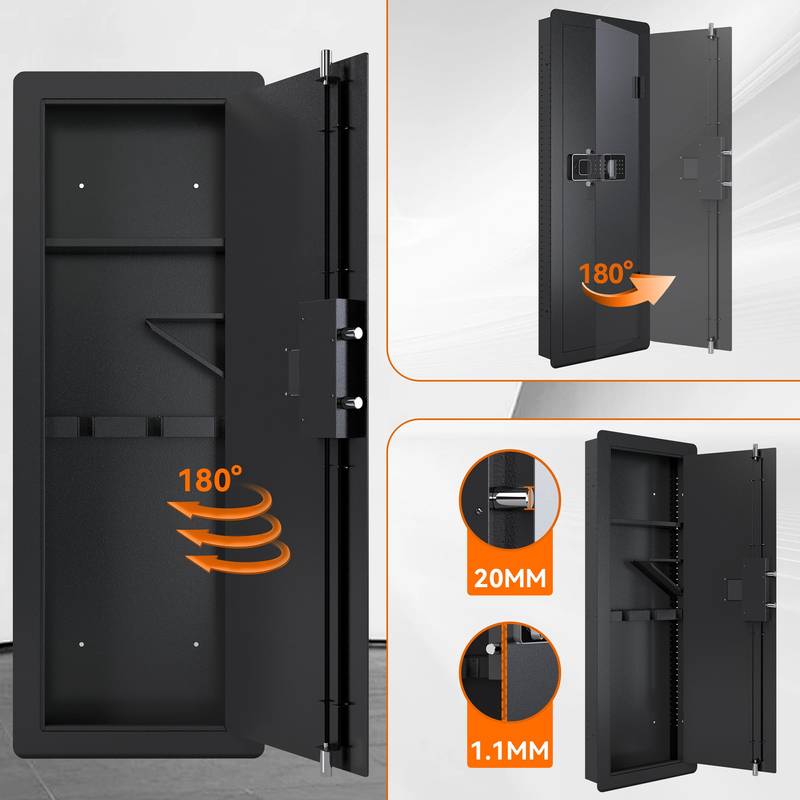 180°

180°

20MM

1.1MM