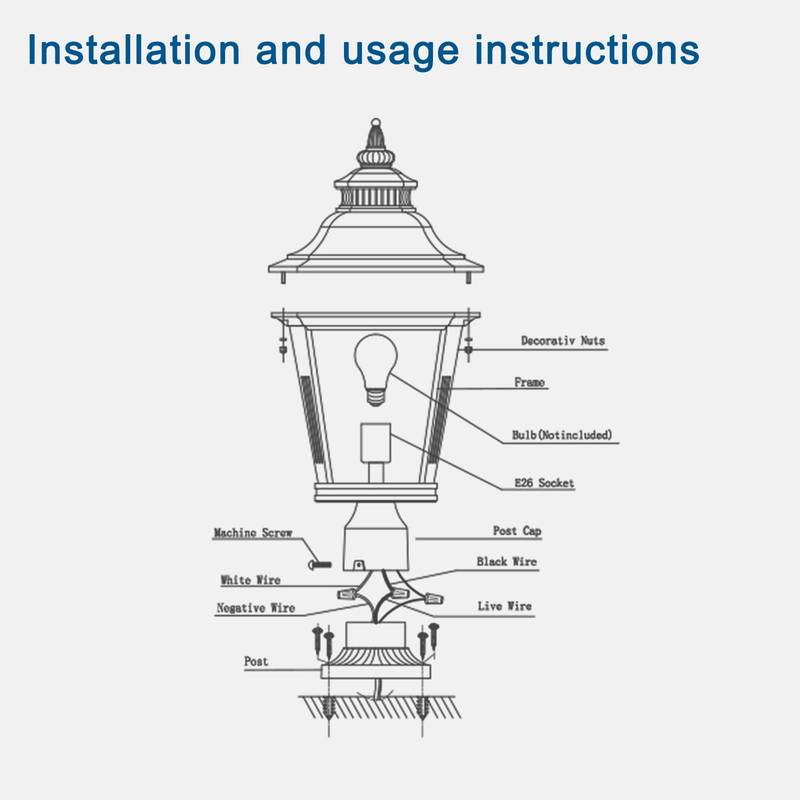 Installation and usage instructions

Decorativ Nuts

Frame

Bulb(Notincluded)

E26 Socket

Machine Screw

Post Cap

Black Wire

White Wire

Negative Wire

Live Wire

Post