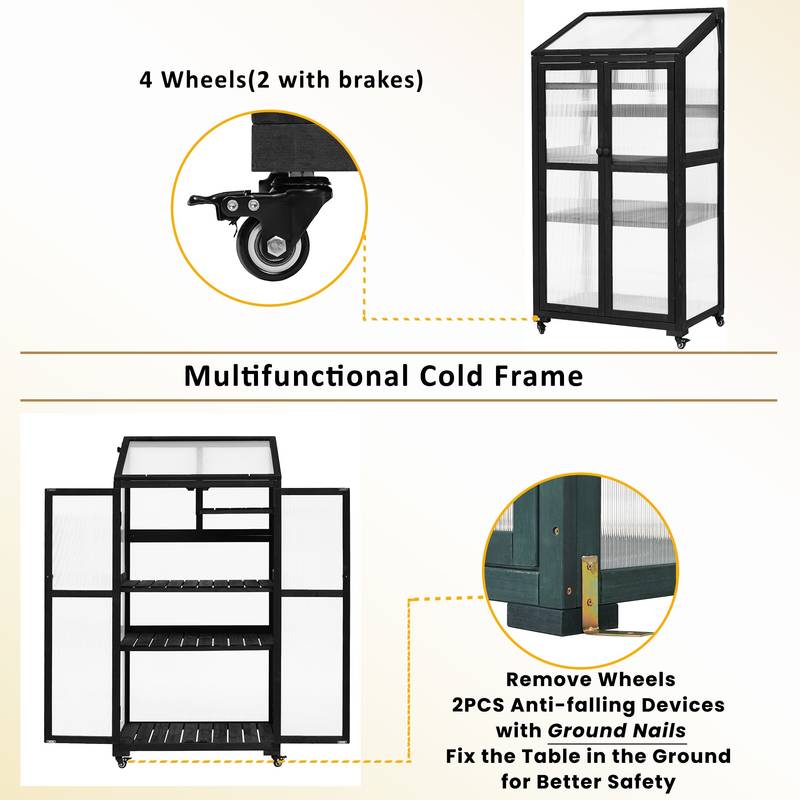 4 Wheels(2 with brakes)

Multifunctional Cold Frame

Remove Wheels
2PCS Anti-falling Devices
with Ground Nails
Fix the Table in the Ground
for Better Safety