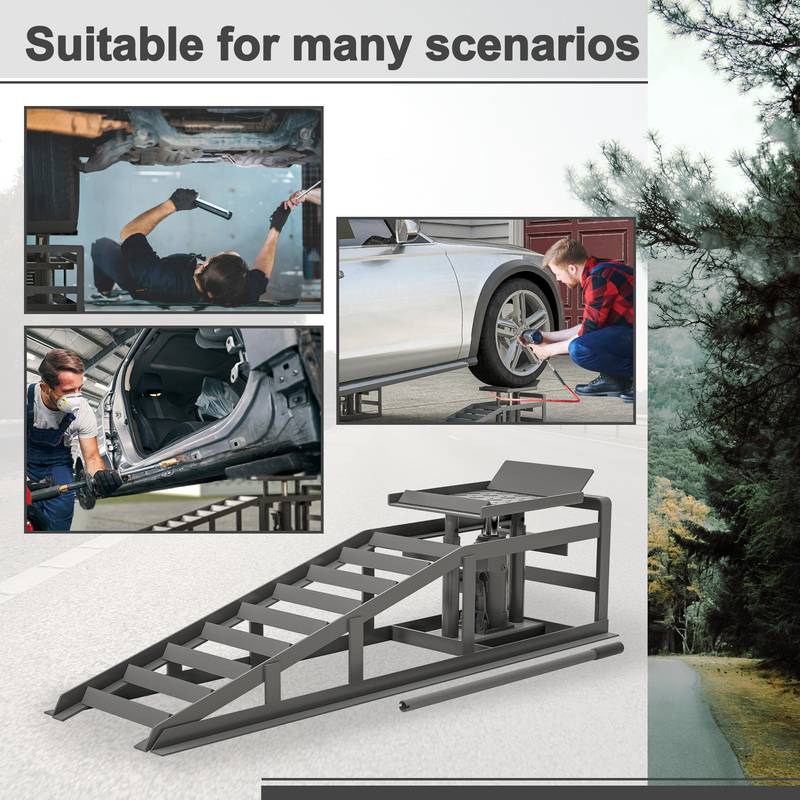 Suitable for many scenarios