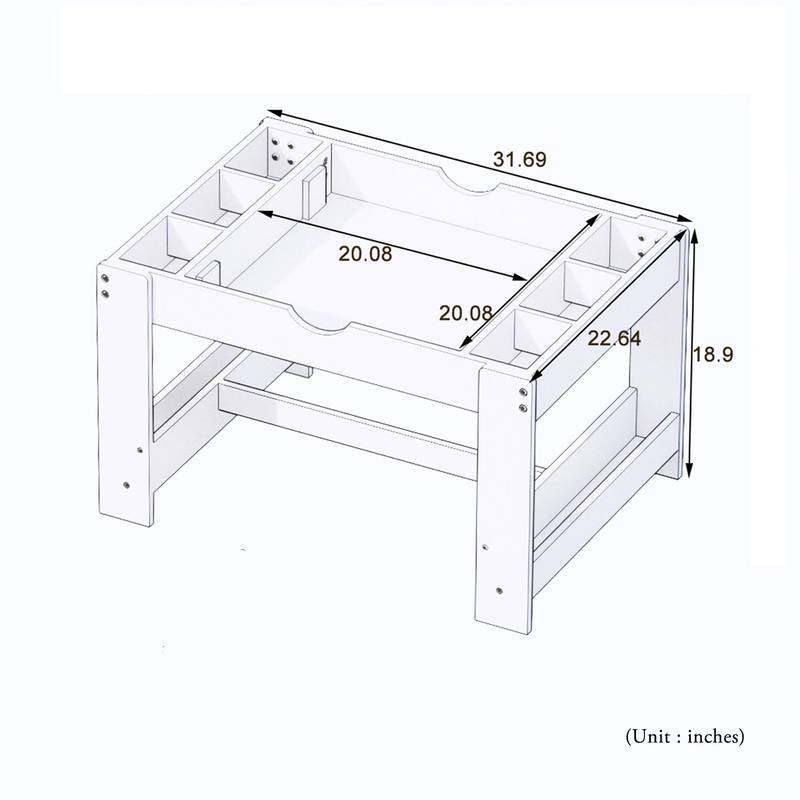 31.69

20.08

20.08

22.64

18.9

(Unit : inches)