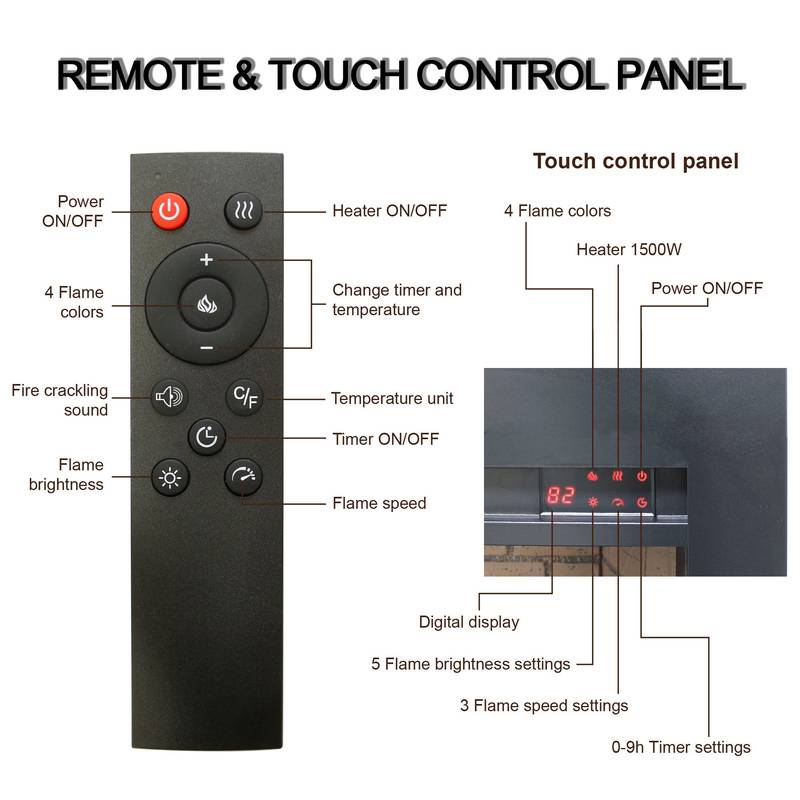 REMOTE & TOUCH CONTROL PANEL

Power ON/OFF

Heater ON/OFF

+

4 Flame colors

Change timer and temperature

−

Fire crackling sound

C/F

Temperature unit

Timer ON/OFF

Flame brightness

Flame speed

Touch control panel

4 Flame colors

Heater 1500W

Power ON/OFF

82

Digital display

5 Flame brightness settings

3 Flame speed settings

0-9h Timer settings