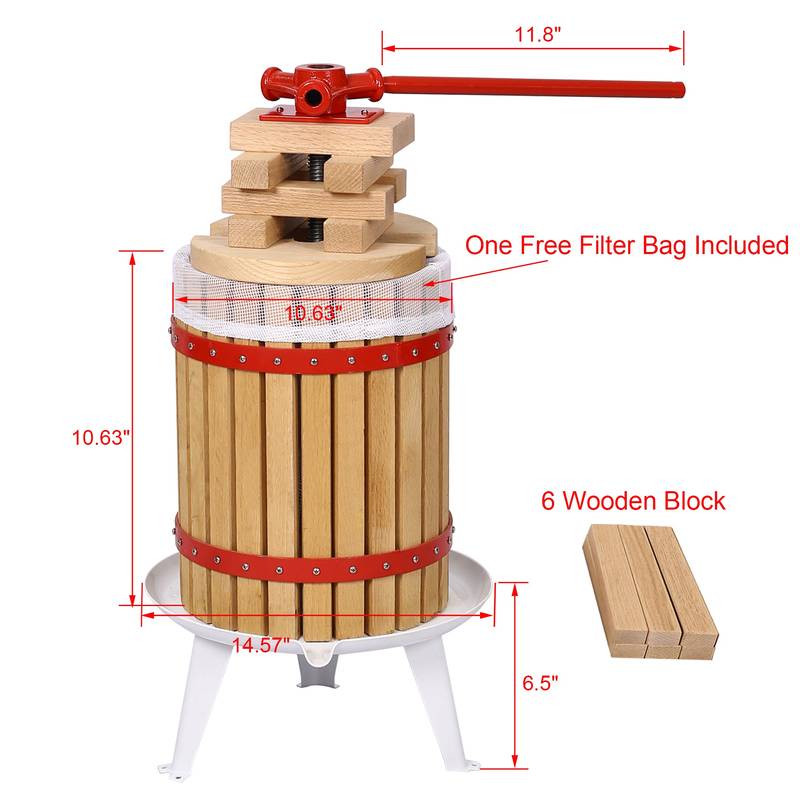 11.8"

One Free Filter Bag Included

10.63"

10.63"

6 Wooden Block

14.57"

6.5"