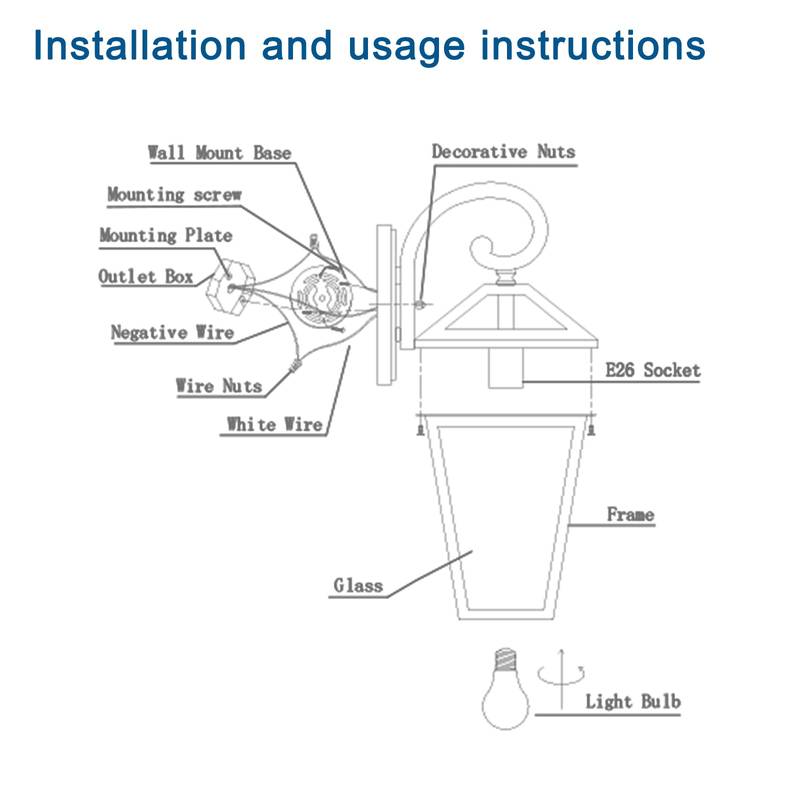 Installation and usage instructions

Wall Mount Base

Mounting screw

Mounting Plate

Outlet Box

Negative Wire

Wire Nuts

White Wire

Decorative Nuts

E26 Socket

Frame

Glass

Light Bulb