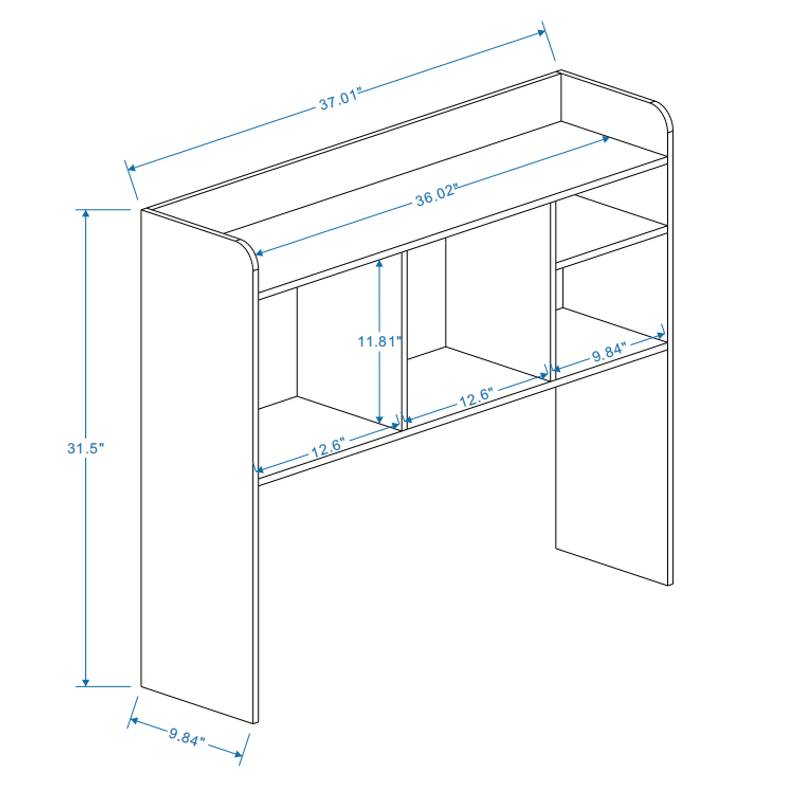 37.01"
36.02"
11.81"
9.84"
12.6"
12.6"
31.5"
9.84"