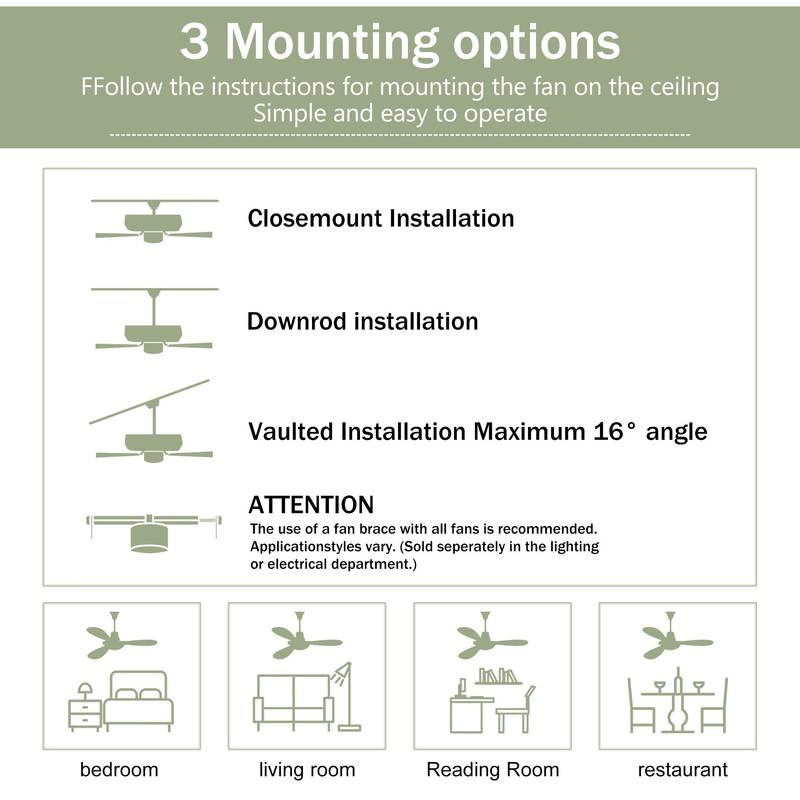 3 Mounting options

FFollow the instructions for mounting the fan on the ceiling
Simple and easy to operate

Closemount Installation

Downrod installation

Vaulted Installation Maximum 16° angle

ATTENTION
The use of a fan brace with all fans is recommended. Applicationstyles vary. (Sold seperately in the lighting or electrical department.)

bedroom

living room

Reading Room

restaurant