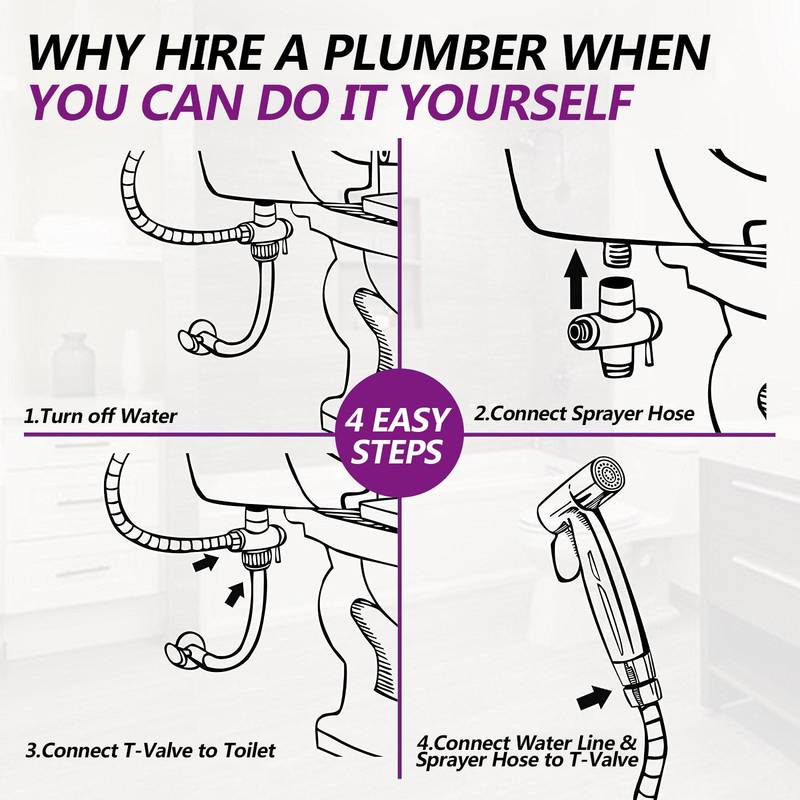 WHY HIRE A PLUMBER WHEN
YOU CAN DO IT YOURSELF

1.Turn off Water

4 EASY STEPS

2.Connect Sprayer Hose

3.Connect T-Valve to Toilet

4.Connect Water Line & Sprayer Hose to T-Valve