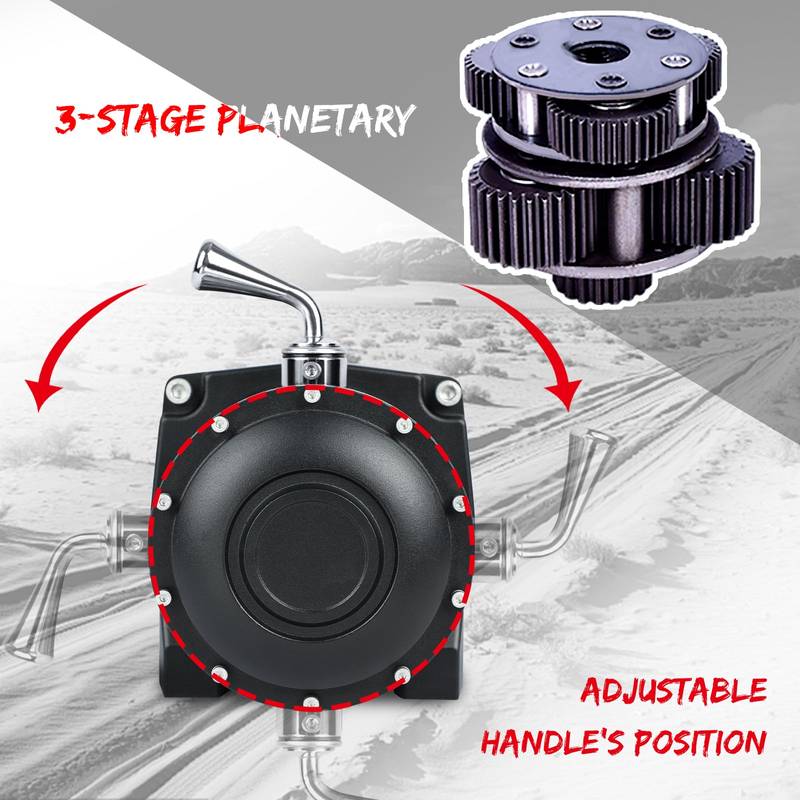 3-STAGE PLANETARY

ADJUSTABLE
HANDLE'S POSITION