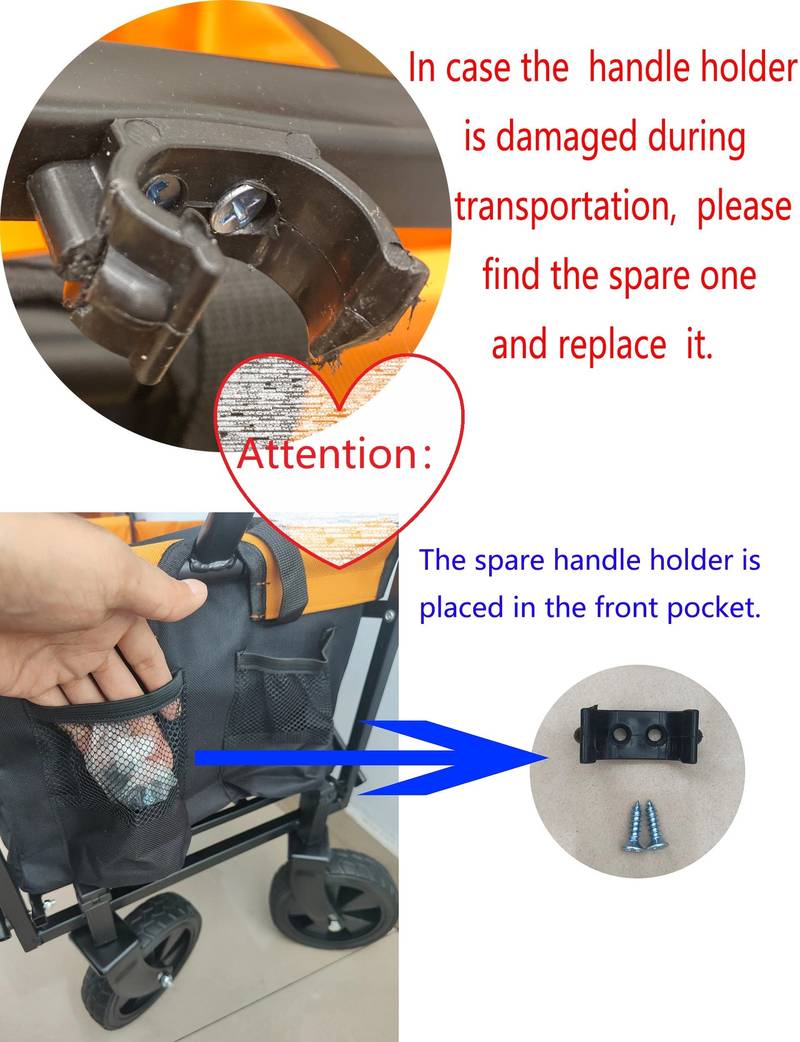 In case the handle holder is damaged during transportation, please find the spare one and replace it.

Attention:

The spare handle holder is placed in the front pocket.