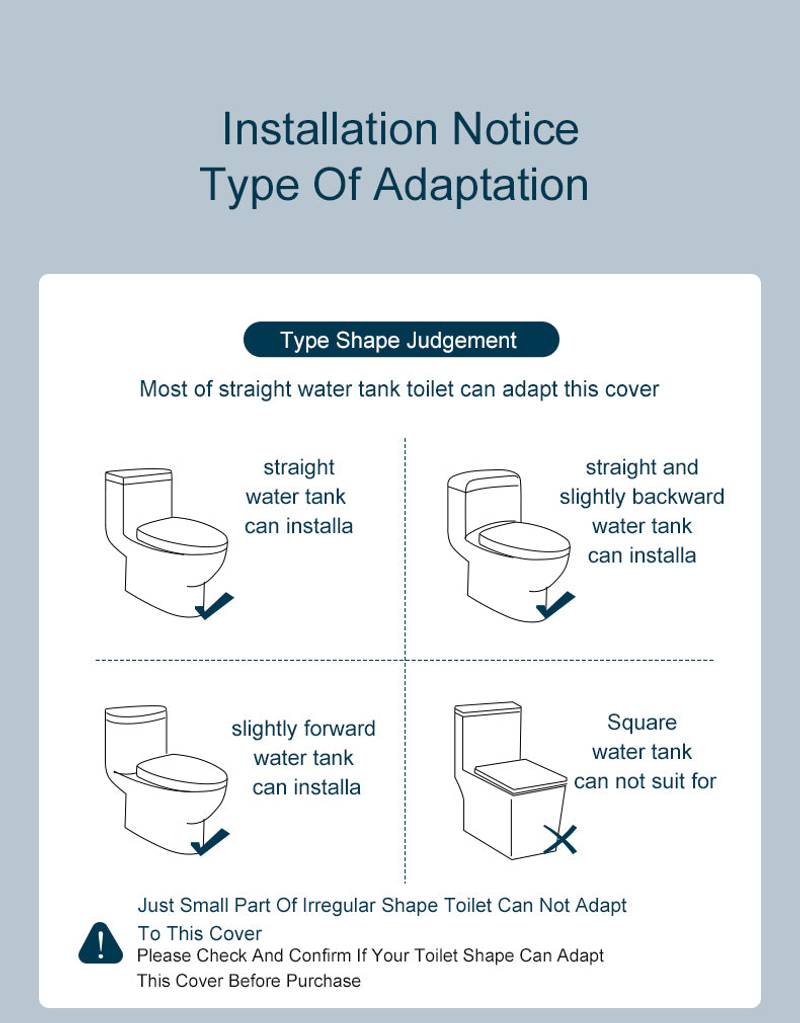 Installation Notice
Type Of Adaptation

Type Shape Judgement

Most of straight water tank toilet can adapt this cover

straight water tank can installa

straight and slightly backward water tank can installa

slightly forward water tank can installa

Square water tank can not suit for

Just Small Part Of Irregular Shape Toilet Can Not Adapt To This Cover
Please Check And Confirm If Your Toilet Shape Can Adapt This Cover Before Purchase