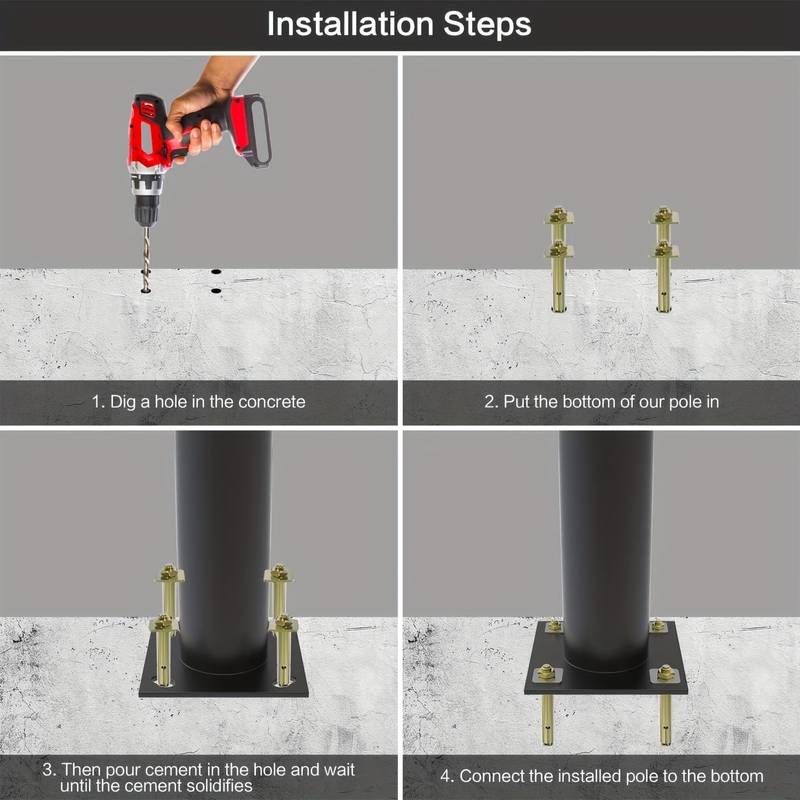 Installation Steps

1. Dig a hole in the concrete

2. Put the bottom of our pole in

3. Then pour cement in the hole and wait until the cement solidifies

4. Connect the installed pole to the bottom