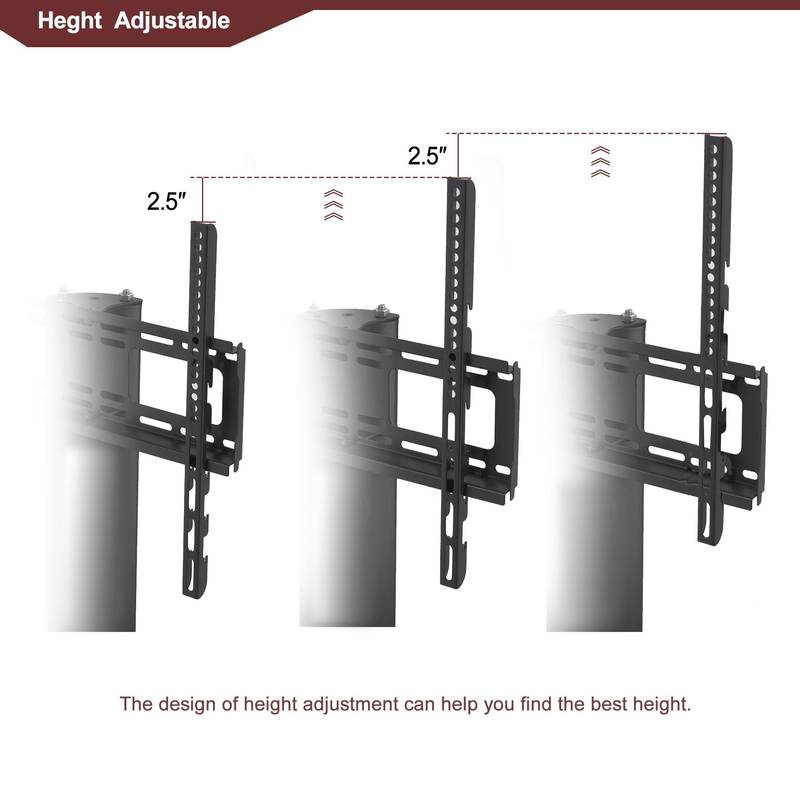 Heght Adjustable

2.5″

2.5″

The design of height adjustment can help you find the best height.