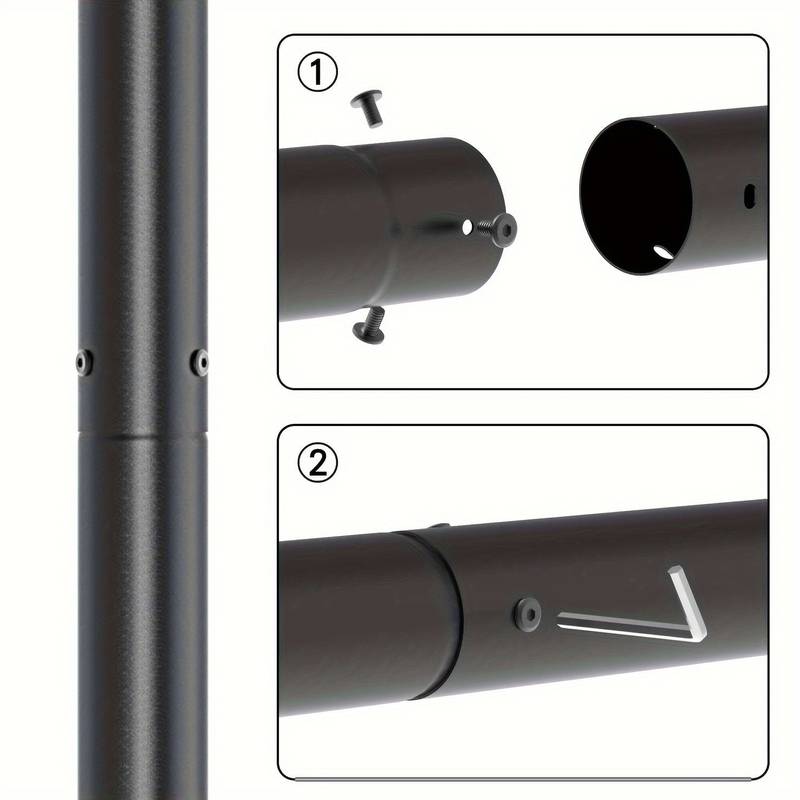 ①

②