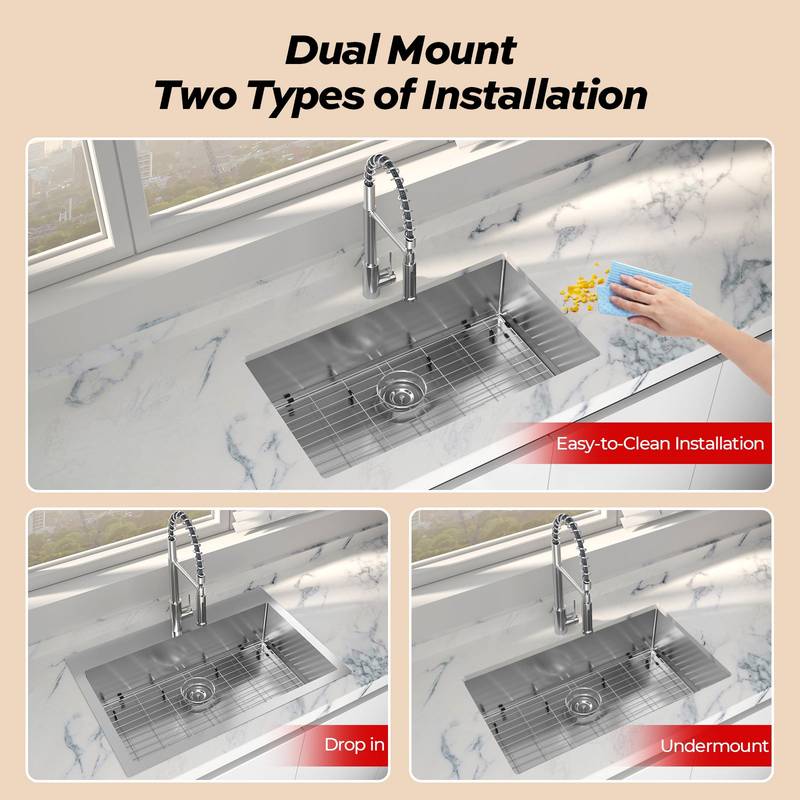 Dual Mount
Two Types of Installation

Easy-to-Clean Installation

Drop in

Undermount