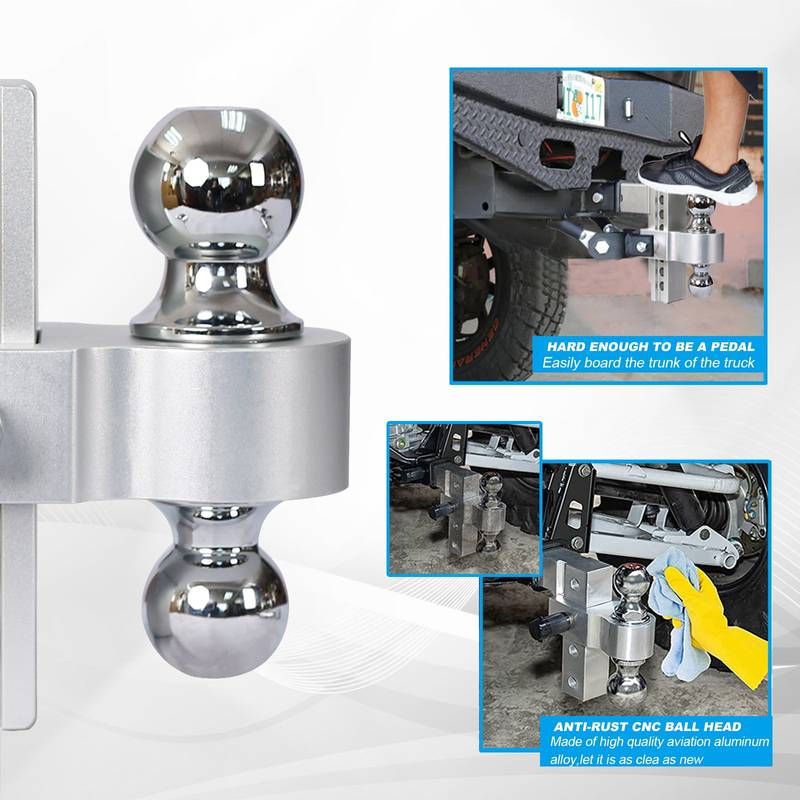 HARD ENOUGH TO BE A PEDAL
Easily board the trunk of the truck

ANTI-RUST CNC BALL HEAD
Made of high quality aviation aluminum alloy,let it is as clea as new