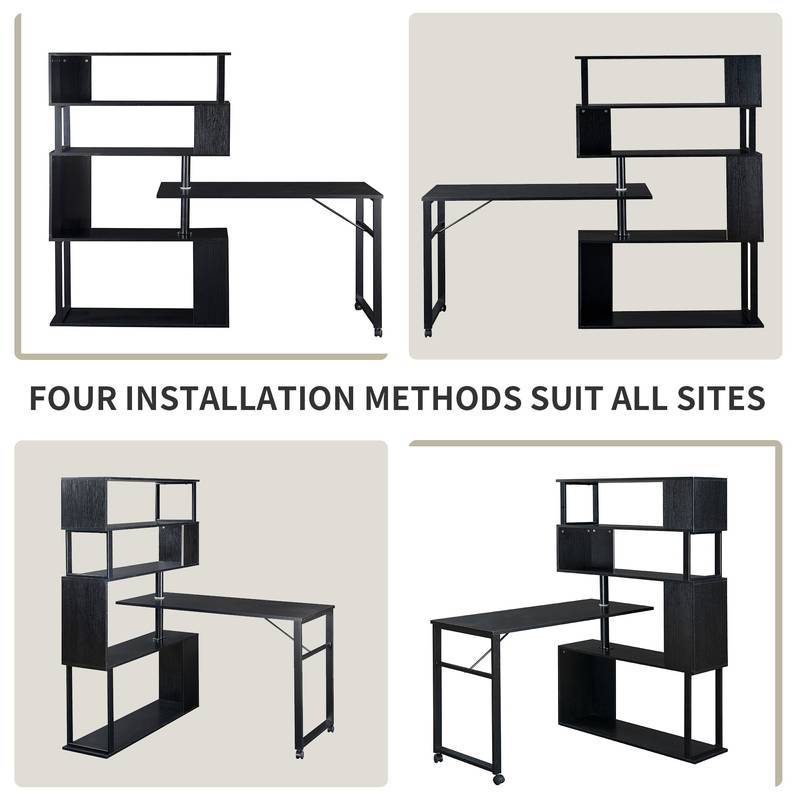 FOUR INSTALLATION METHODS SUIT ALL SITES