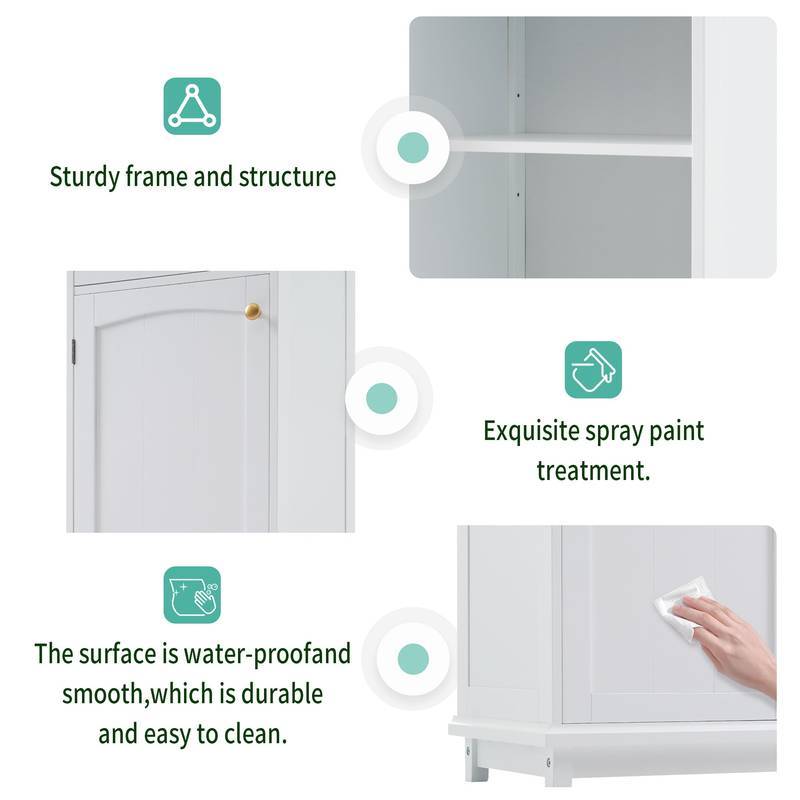 Sturdy frame and structure

Exquisite spray paint treatment.

The surface is water-proofand smooth,which is durable and easy to clean.