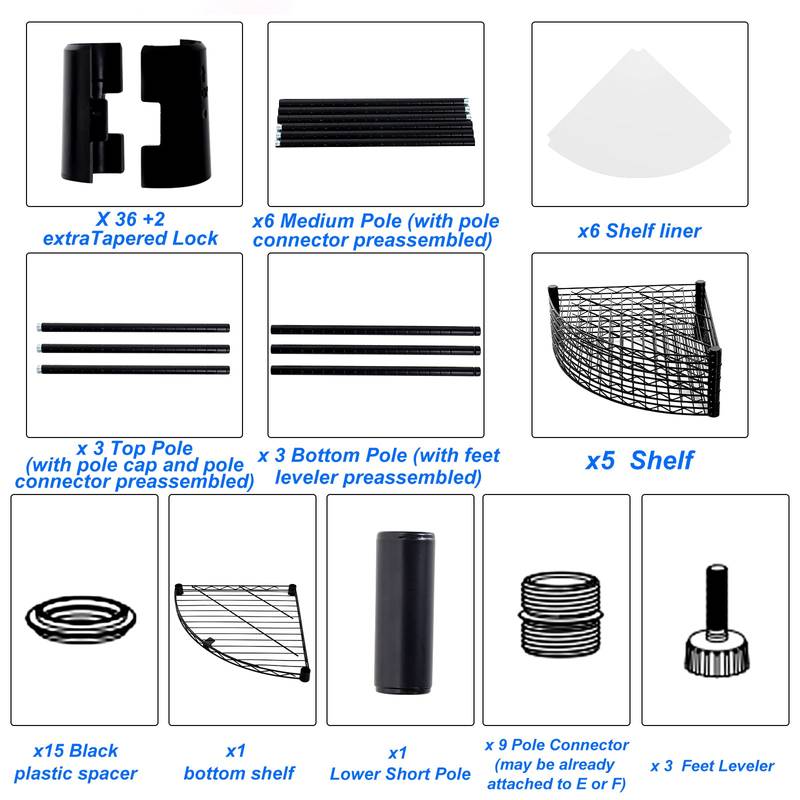 X 36 +2
extraTapered Lock

x6 Medium Pole (with pole connector preassembled)

x6 Shelf liner

x 3 Top Pole
(with pole cap and pole connector preassembled)

x 3 Bottom Pole (with feet leveler preassembled)

x5 Shelf

x15 Black plastic spacer

x1
bottom shelf

x1
Lower Short Pole

x 9 Pole Connector (may be already attached to E or F)

x 3 Feet Leveler