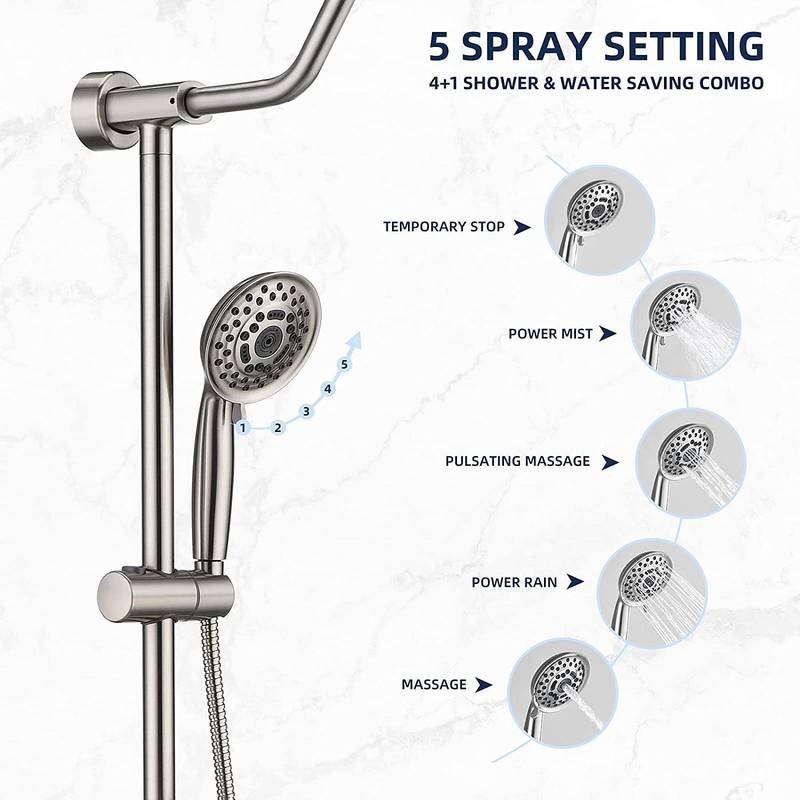 5 SPRAY SETTING
4+1 SHOWER & WATER SAVING COMBO

1 2 3 4 5

TEMPORARY STOP

POWER MIST

PULSATING MASSAGE

POWER RAIN

MASSAGE