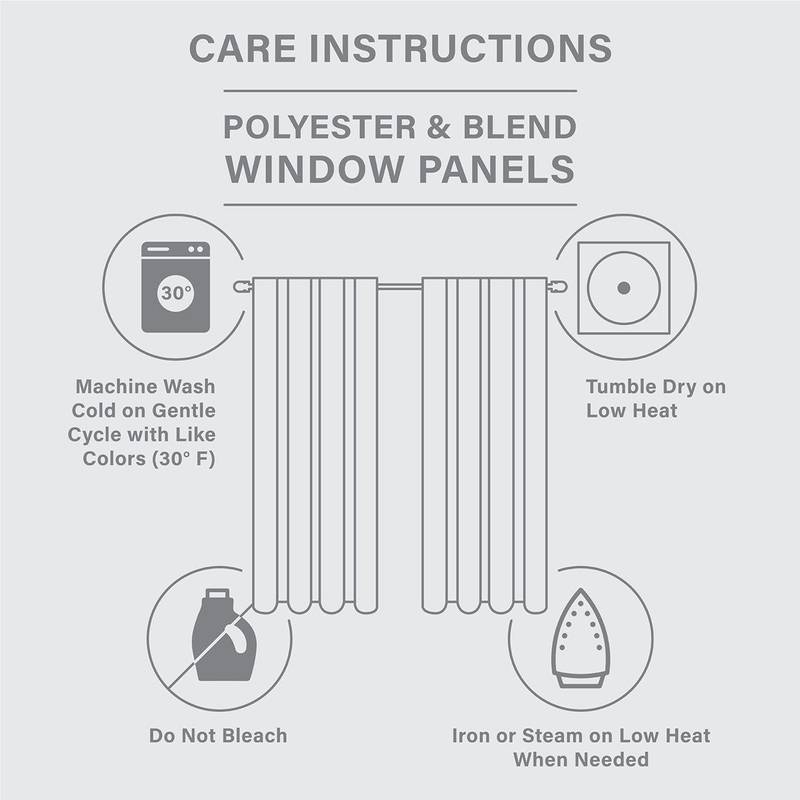 CARE INSTRUCTIONS

POLYESTER & BLEND
WINDOW PANELS

30°

Machine Wash Cold on Gentle Cycle with Like Colors (30° F)

Tumble Dry on Low Heat

Do Not Bleach

Iron or Steam on Low Heat When Needed