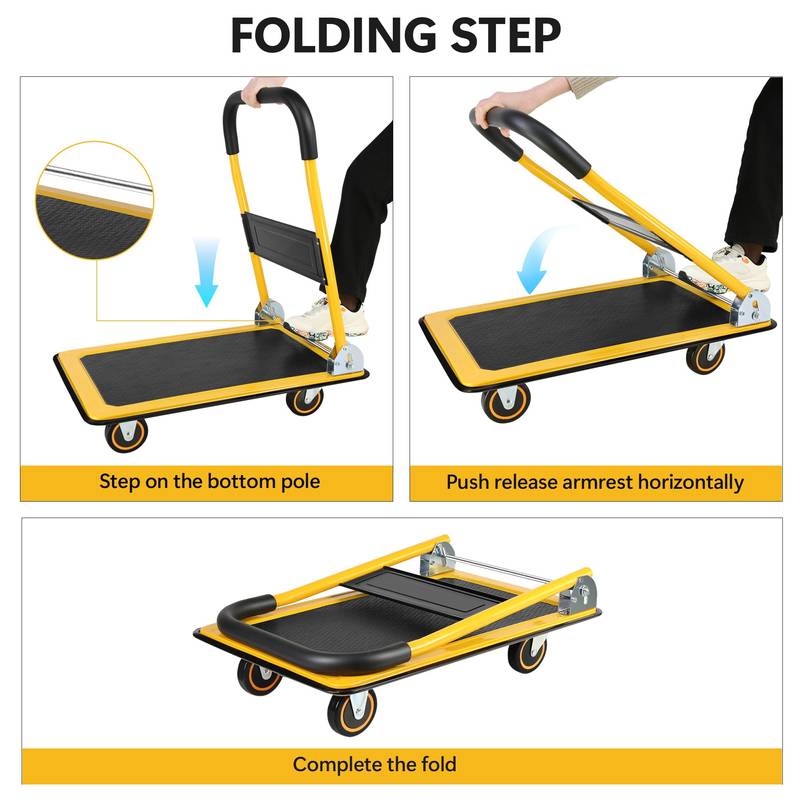 FOLDING STEP

Step on the bottom pole

Push release armrest horizontally

Complete the fold