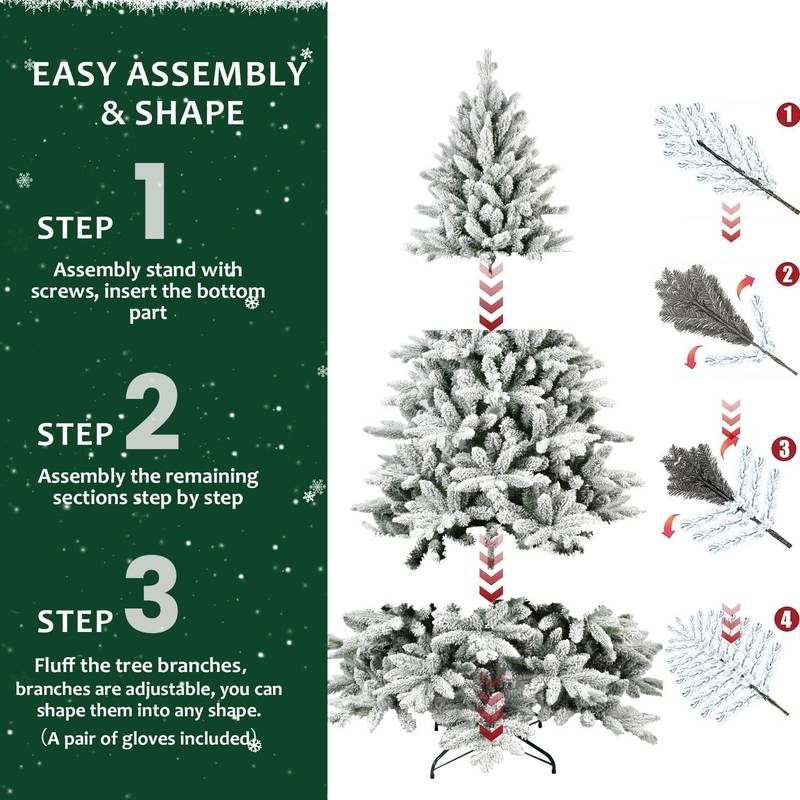 EASY ASSEMBLY & SHAPE

STEP 1

Assembly stand with screws, insert the bottom part

STEP 2

Assembly the remaining sections step by step

STEP 3

Fluff the tree branches, branches are adjustable, you can shape them into any shape.

（A pair of gloves included）

1

2

3

4