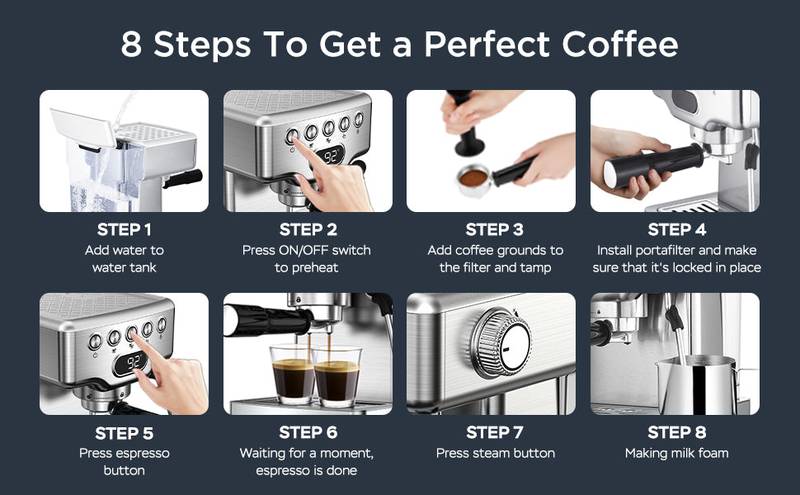 8 Steps To Get a Perfect Coffee

92

STEP 1
Add water to water tank

STEP 2
Press ON/OFF switch to preheat

STEP 3
Add coffee grounds to the filter and tamp

STEP 4
Install portafilter and make sure that it's locked in place

92

STEP 5
Press espresso button

STEP 6
Waiting for a moment, espresso is done

STEP 7
Press steam button

STEP 8
Making milk foam