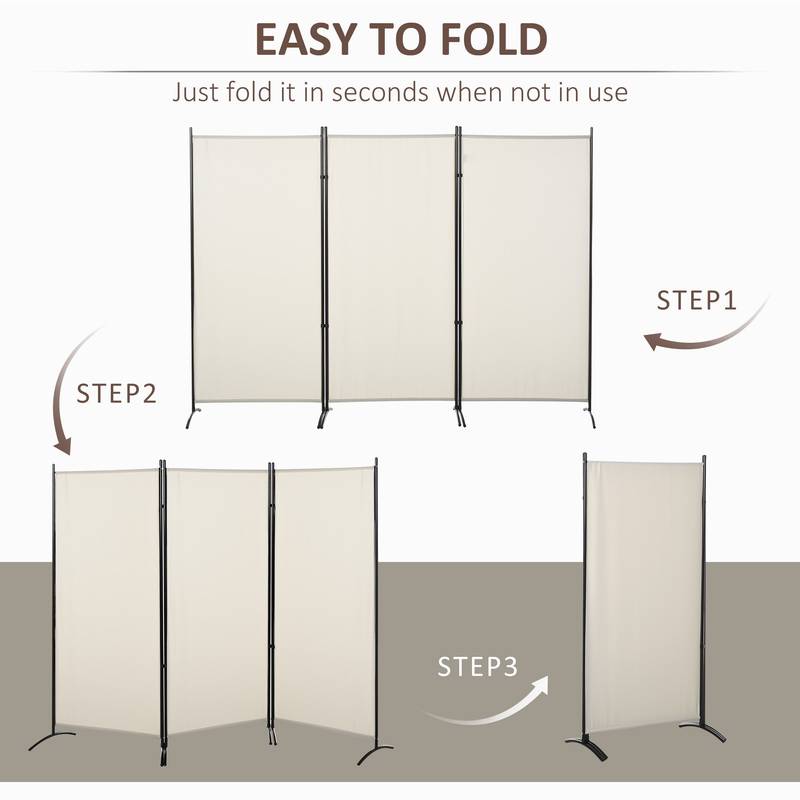 EASY TO FOLD

Just fold it in seconds when not in use

STEP1

STEP2

STEP3