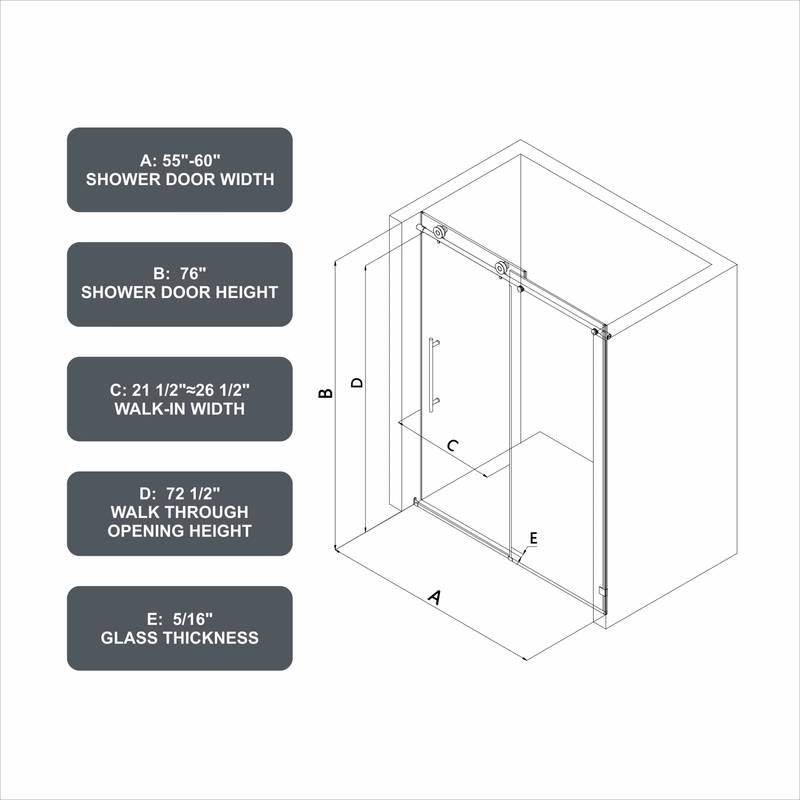 A: 55"-60"
SHOWER DOOR WIDTH

B: 76"
SHOWER DOOR HEIGHT

C: 21 1/2"≈26 1/2"
WALK-IN WIDTH

D: 72 1/2"
WALK THROUGH
OPENING HEIGHT

E: 5/16"
GLASS THICKNESS

B

D

C

E

A