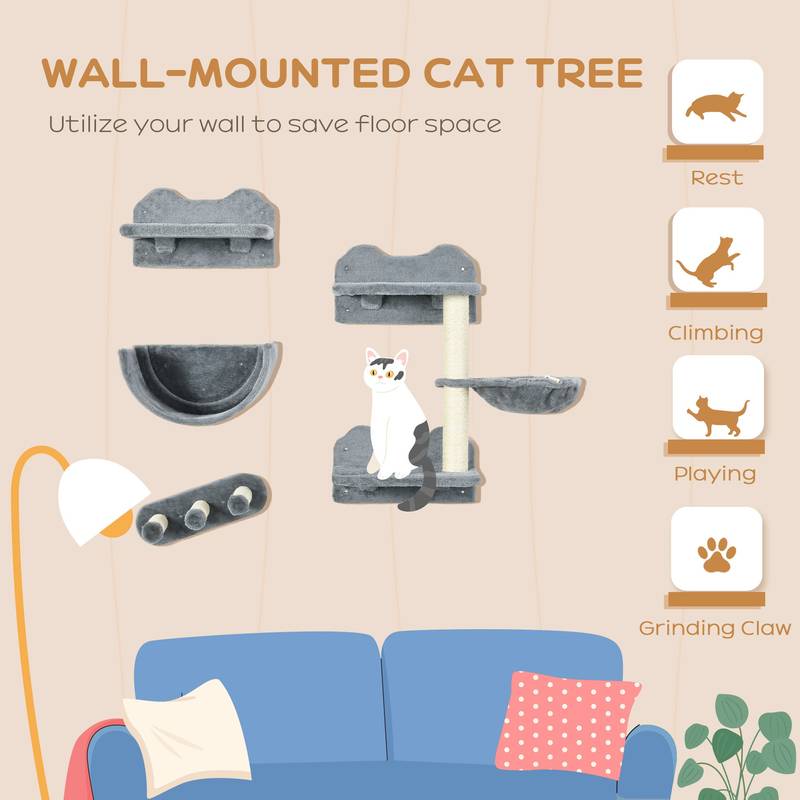 WALL-MOUNTED CAT TREE

Utilize your wall to save floor space

Rest

Climbing

Playing

Grinding Claw