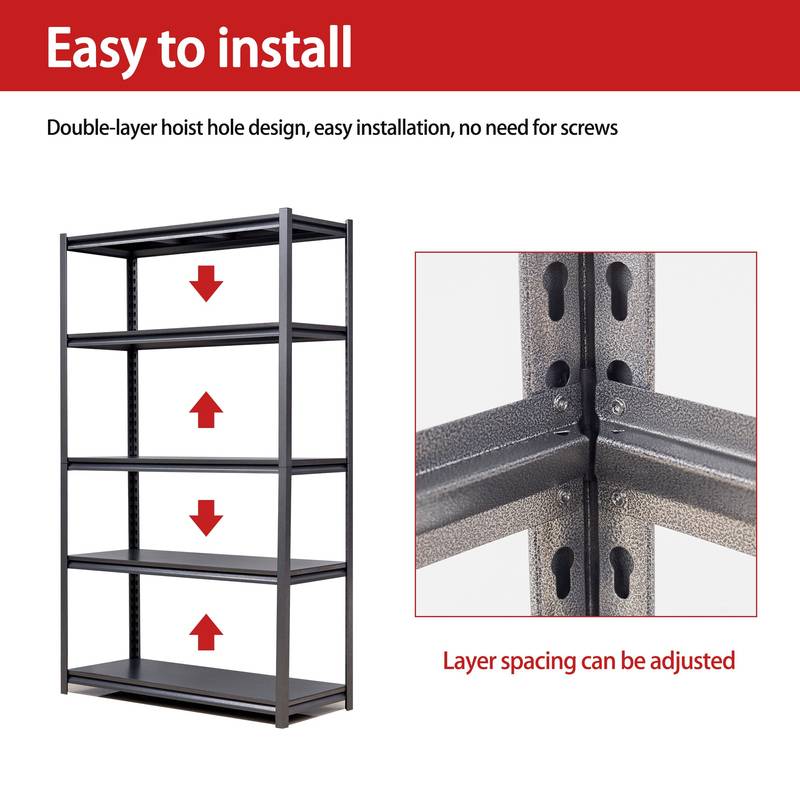 Easy to install

Double-layer hoist hole design, easy installation, no need for screws

Layer spacing can be adjusted