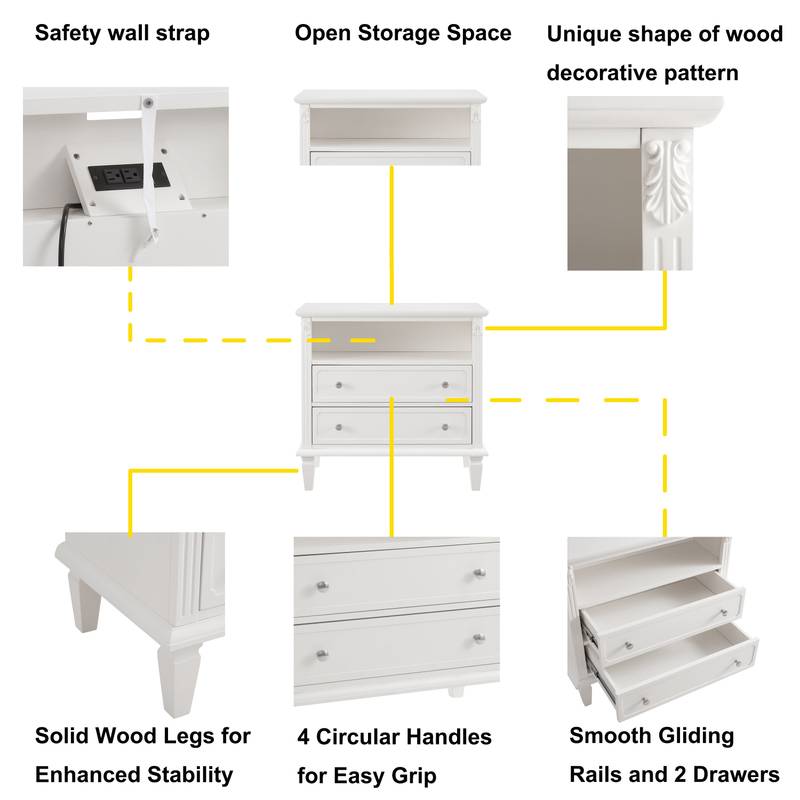 Safety wall strap

Open Storage Space

Unique shape of wood decorative pattern

Solid Wood Legs for Enhanced Stability

4 Circular Handles for Easy Grip

Smooth Gliding Rails and 2 Drawers