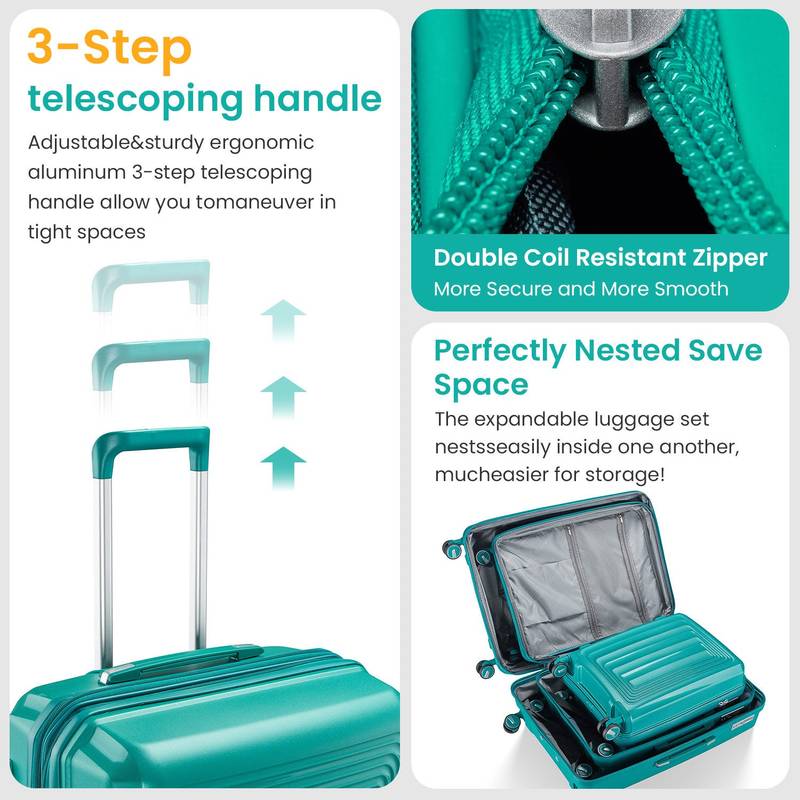 3-Step
telescoping handle

Adjustable&sturdy ergonomic aluminum 3-step telescoping handle allow you tomaneuver in tight spaces

Double Coil Resistant Zipper
More Secure and More Smooth

Perfectly Nested Save Space

The expandable luggage set nestsseasily inside one another, mucheasier for storage!