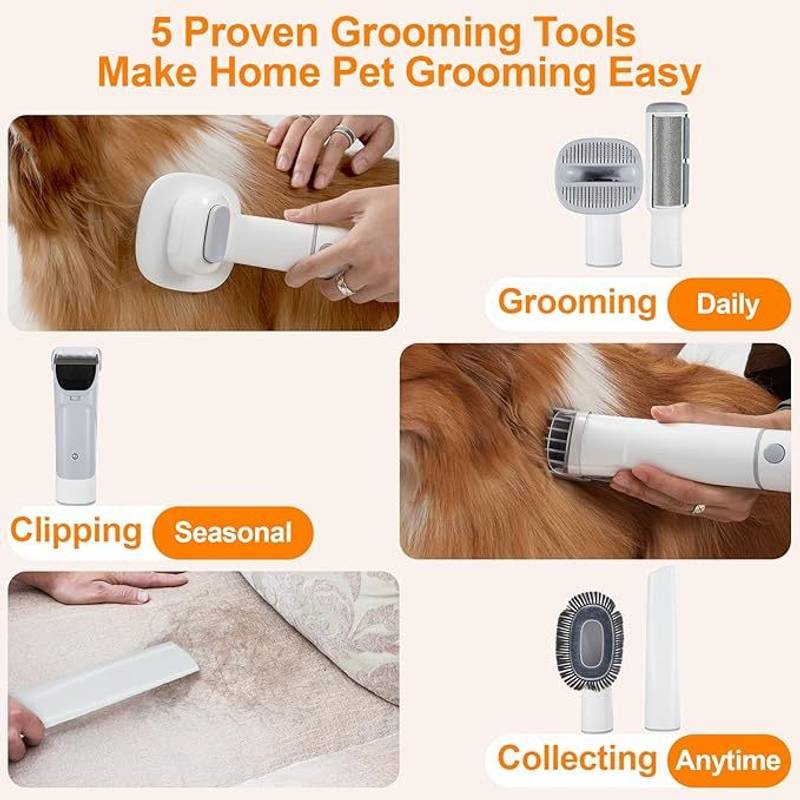 5 Proven Grooming Tools
Make Home Pet Grooming Easy

Grooming Daily

Clipping Seasonal

Collecting Anytime