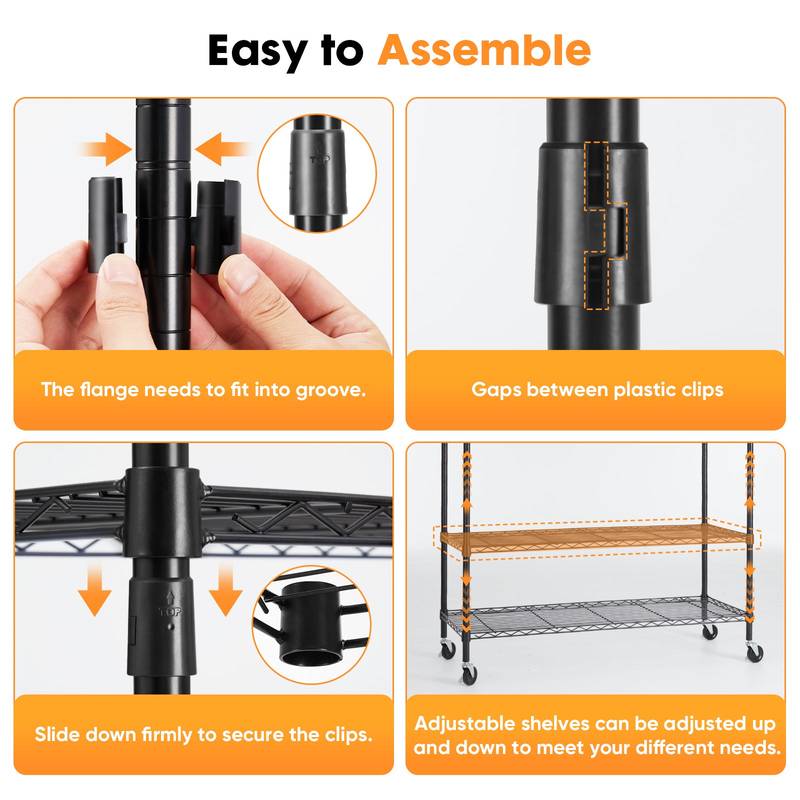 Easy to Assemble

TOP

The flange needs to fit into groove.

Gaps between plastic clips

TOP

Slide down firmly to secure the clips.

Adjustable shelves can be adjusted up and down to meet your different needs.