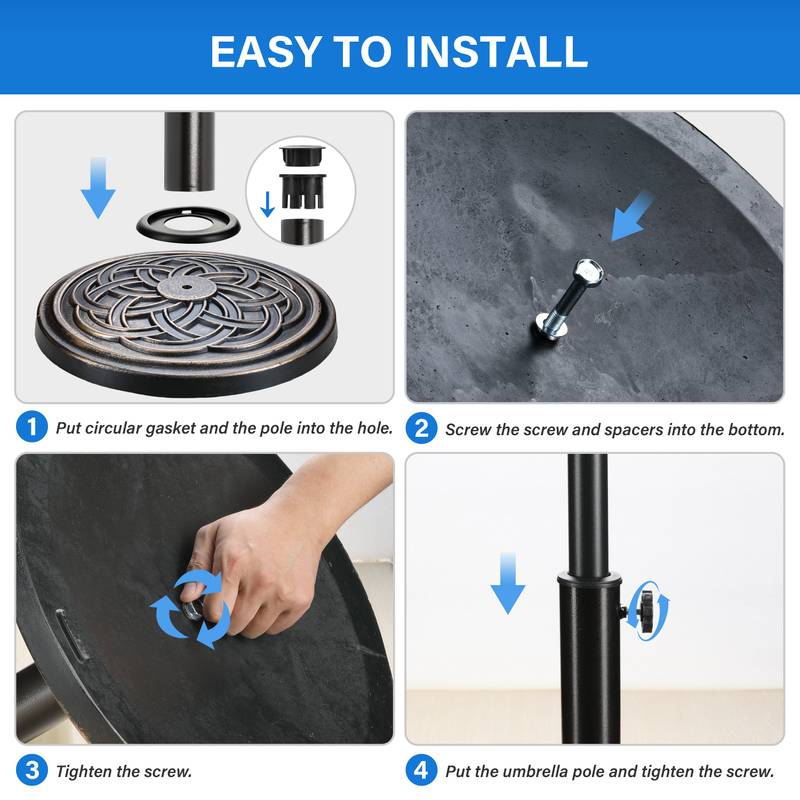 EASY TO INSTALL

1 Put circular gasket and the pole into the hole.

2 Screw the screw and spacers into the bottom.

3 Tighten the screw.

4 Put the umbrella pole and tighten the screw.