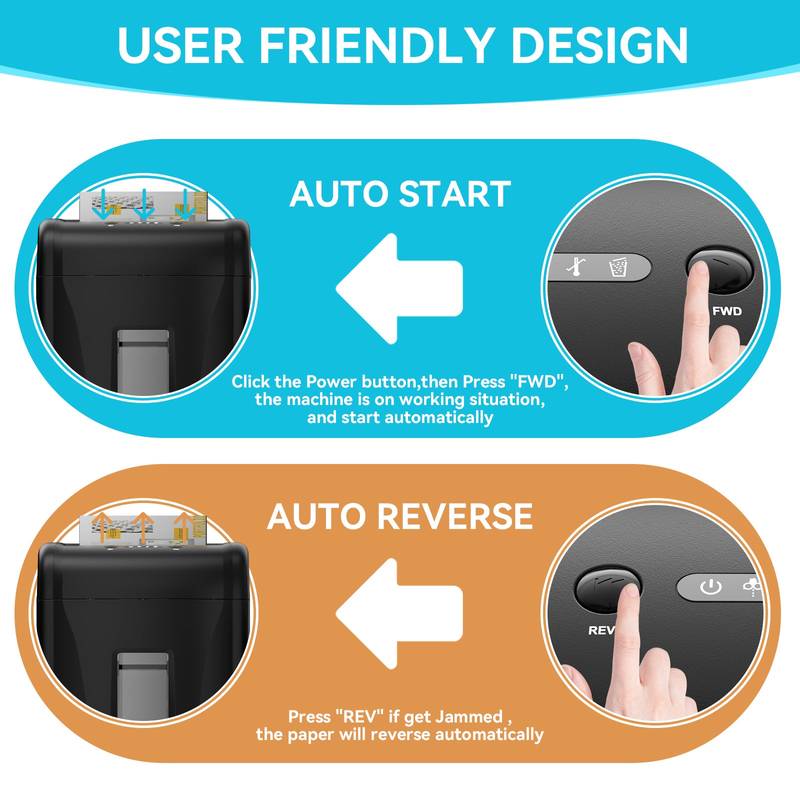 USER FRIENDLY DESIGN

AUTO START

FWD

Click the Power button,then Press "FWD", the machine is on working situation, and start automatically

AUTO REVERSE

REV

Press "REV" if get Jammed , the paper will reverse automatically