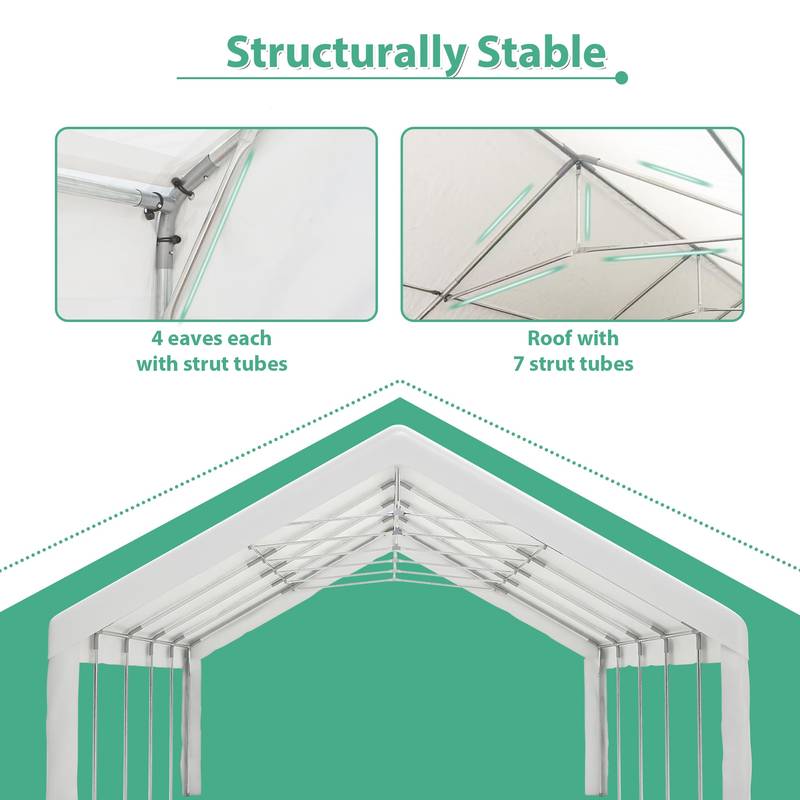 Structurally Stable

4 eaves each with strut tubes

Roof with 7 strut tubes