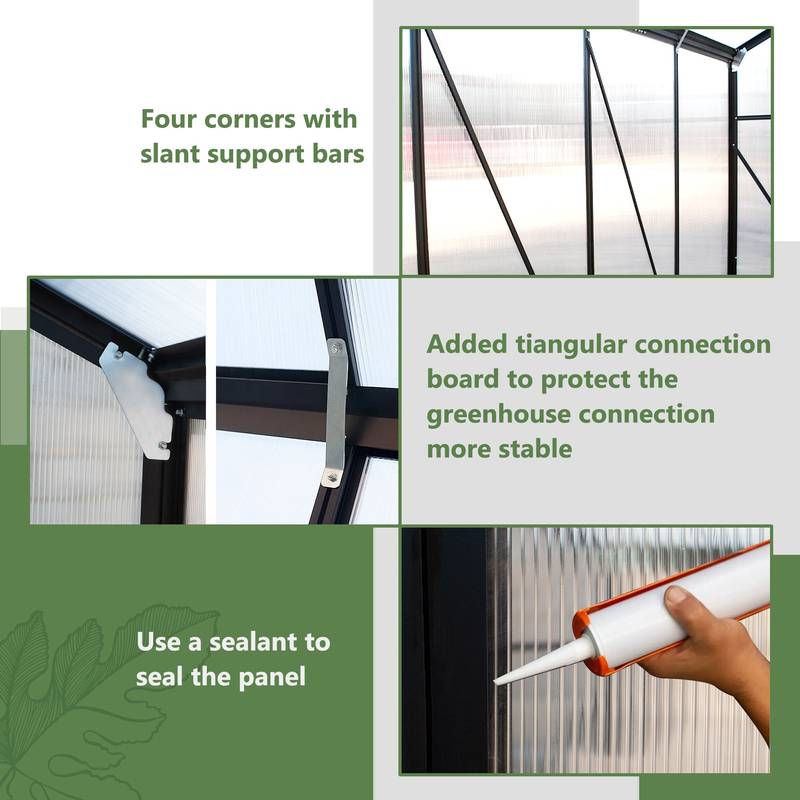 Four corners with slant support bars

Added tiangular connection board to protect the greenhouse connection more stable

Use a sealant to seal the panel